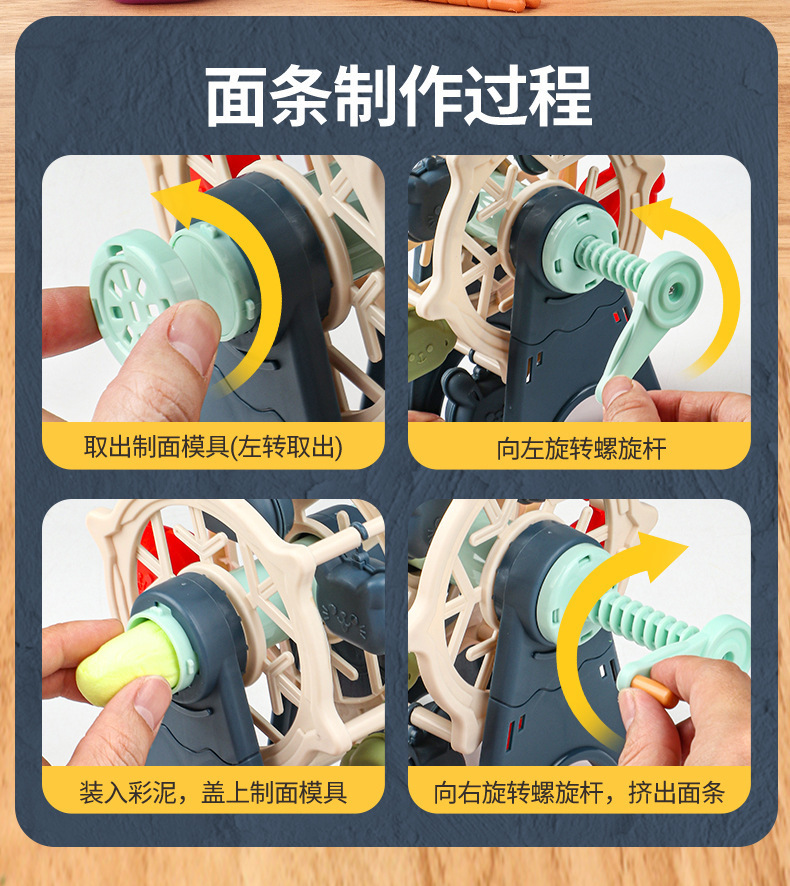 面条制作过程

取出制面模具(左转取出)

向左旋转螺旋杆

装入彩泥，盖上制面模具

向右旋转螺旋杆，挤出面条