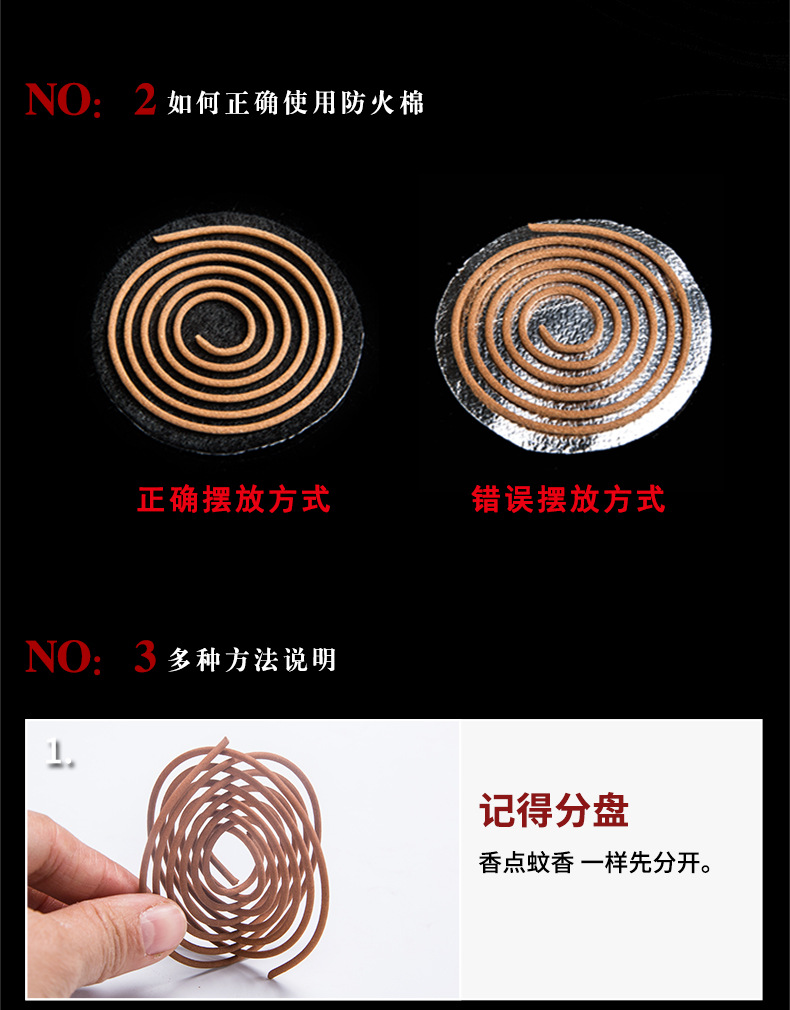 NO: 2 如何正确使用防火棉

正确摆放方式

错误摆放方式

NO: 3 多种方法说明

1.

记得分盘

香点蚊香 一样先分开。