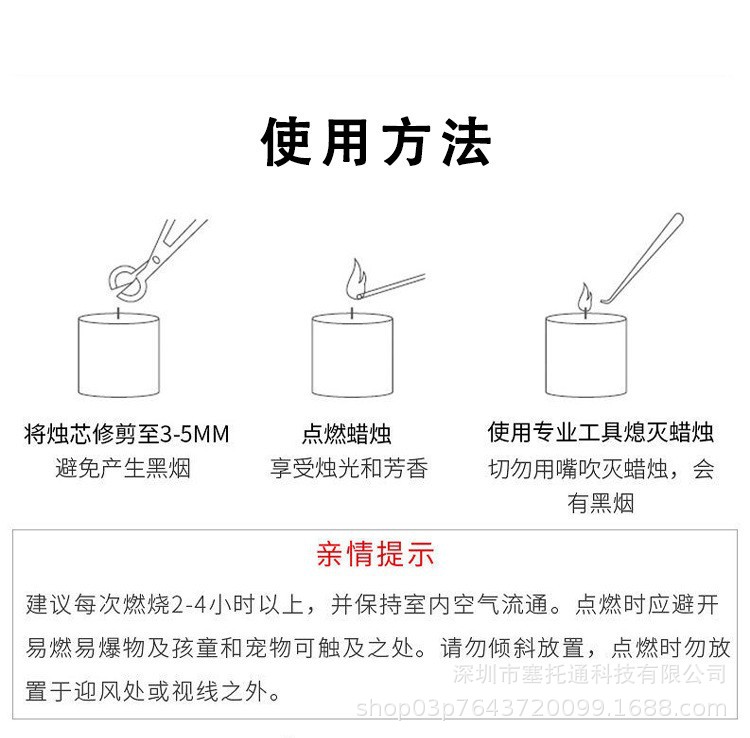 使用方法

将烛芯修剪至3-5MM
避免产生黑烟

点燃蜡烛
享受烛光和芳香

使用专业工具熄灭蜡烛
切勿用嘴吹灭蜡烛，会有黑烟

亲情提示

建议每次燃烧2-4小时以上，并保持室内空气流通。点燃时应避开易燃易爆物及孩童和宠物可触及之处。请勿倾斜放置，点燃时勿放置于迎风处或视线之外。

深圳市塞托通科技有限公司
shop03p7643720099.1688.com