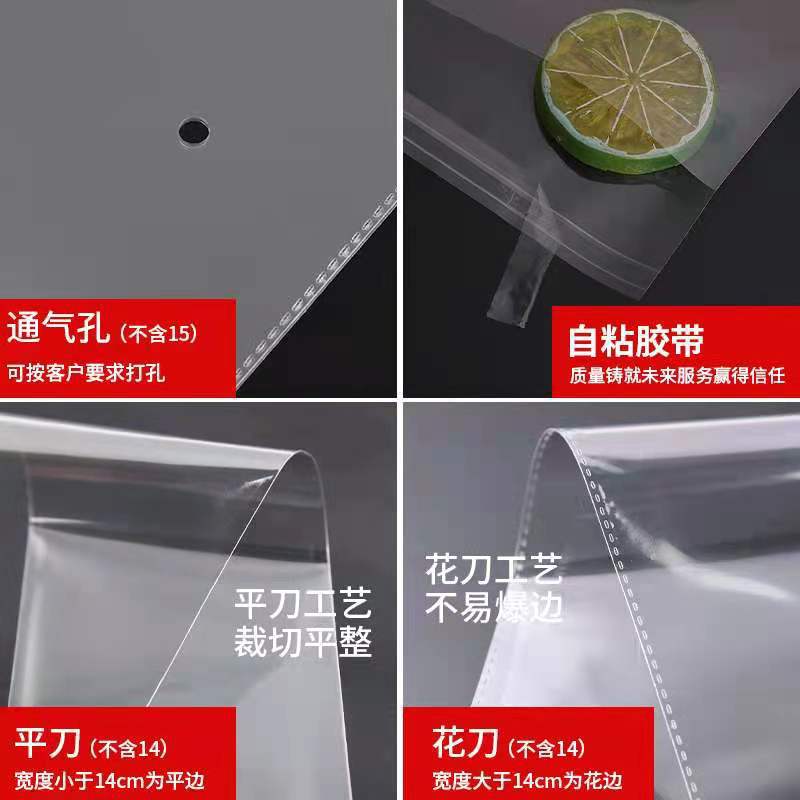 通气孔（不含15）
可按客户要求打孔

自粘胶带
质量铸就未来服务赢得信任

平刀工艺
裁切平整

平刀（不含14）
宽度小于14cm为平边

花刀工艺
不易爆边

花刀（不含14）
宽度大于14cm为花边