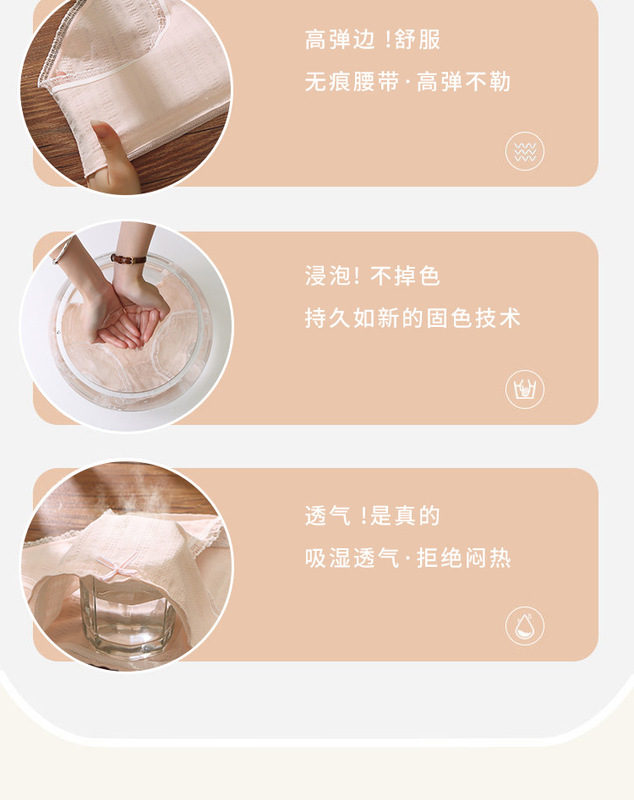 高弹边 !舒服
无痕腰带·高弹不勒

浸泡! 不掉色
持久如新的固色技术

透气 !是真的
吸湿透气·拒绝闷热