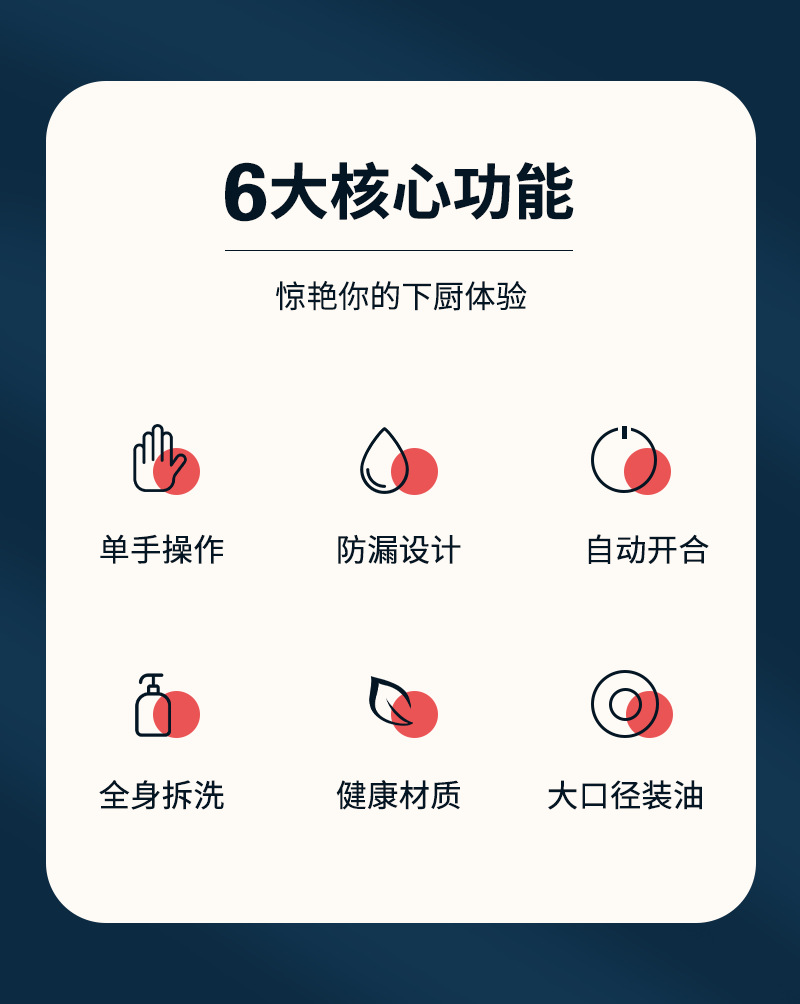 6大核心功能

惊艳你的下厨体验

单手操作

防漏设计

自动开合

全身拆洗

健康材质

大口径装油