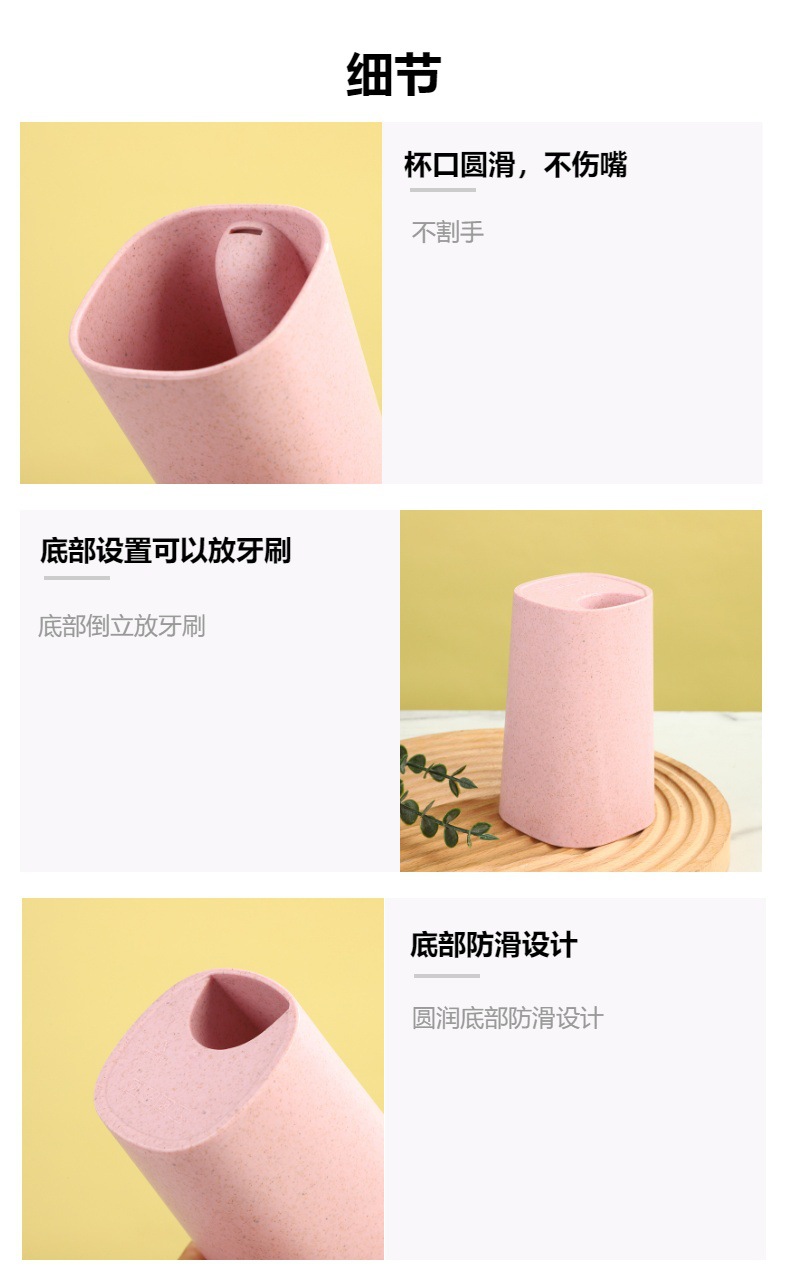 细节

杯口圆滑，不伤嘴

不割手

底部设置可以放牙刷

底部倒立放牙刷

底部防滑设计

圆润底部防滑设计