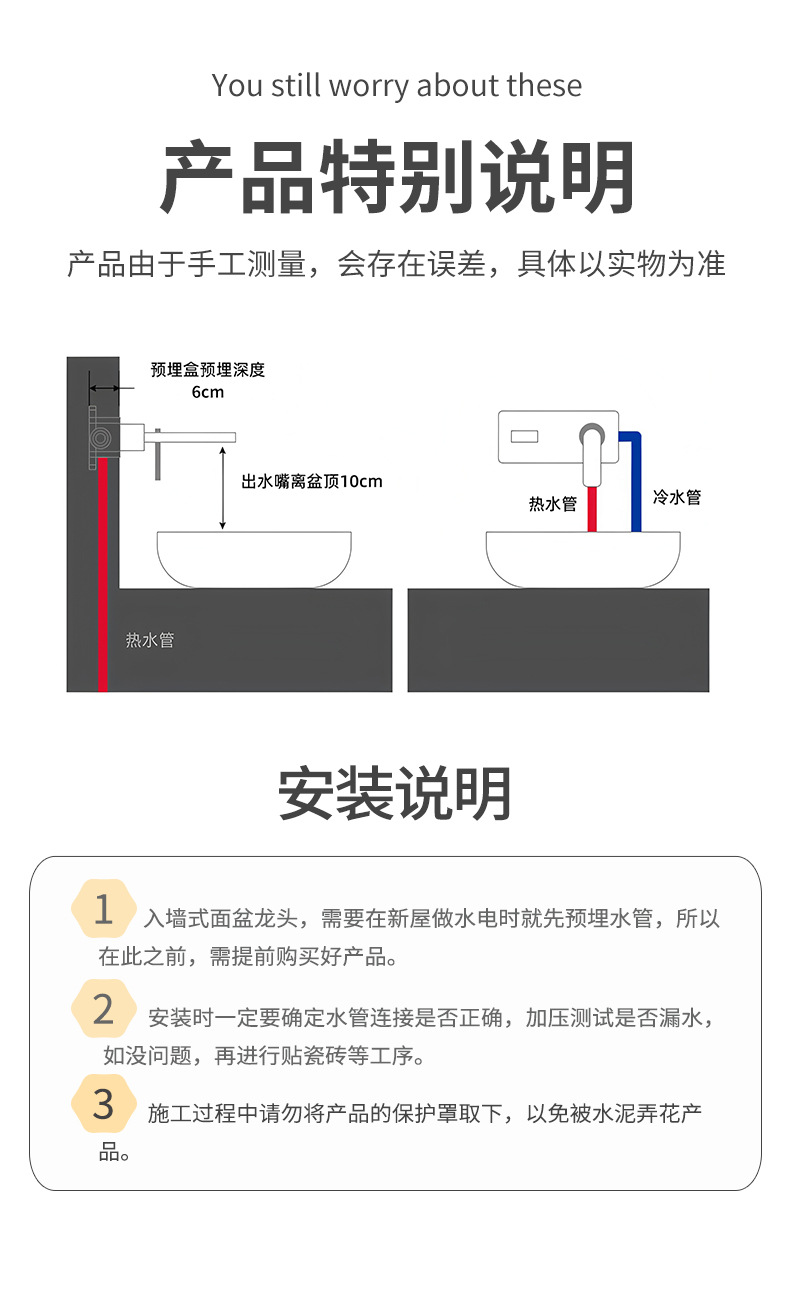 You still worry about these

产品特别说明

产品由于手工测量，会存在误差，具体以实物为准

预埋盒预埋深度
6cm

出水嘴离盆顶10cm

热水管

热水管

冷水管

安装说明

1 入墙式面盆龙头，需要在新屋做水电时就先预埋水管，所以在此之前，需提前购买好产品。

2 安装时一定要确定水管连接是否正确，加压测试是否漏水，如没问题，再进行贴瓷砖等工序。

3 施工过程中请勿将产品的保护罩取下，以免被水泥弄花产品。