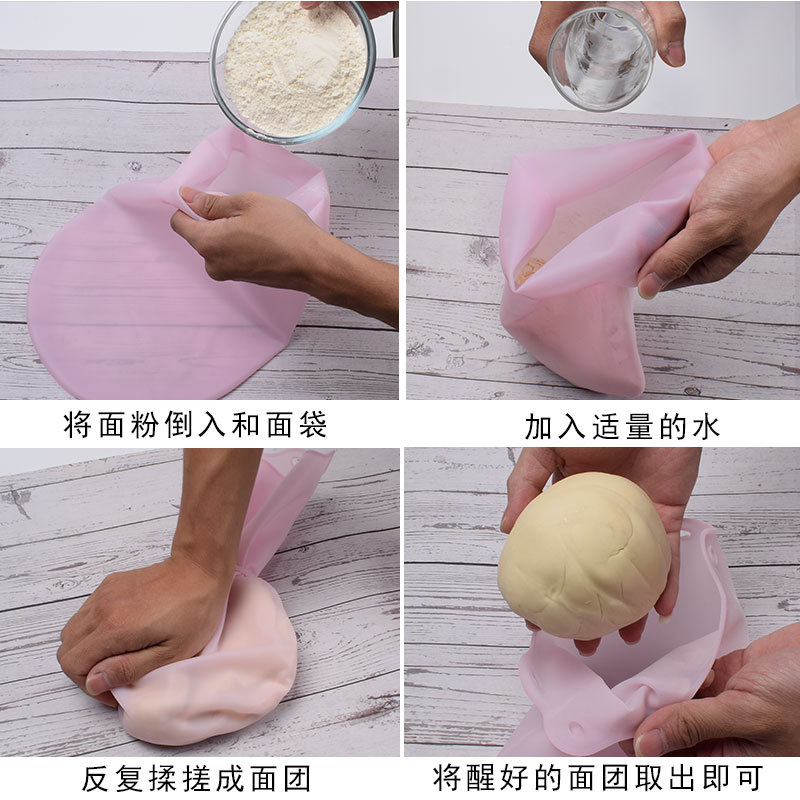 将面粉倒入和面袋

加入适量的水

反复揉搓成面团

将醒好的面团取出即可