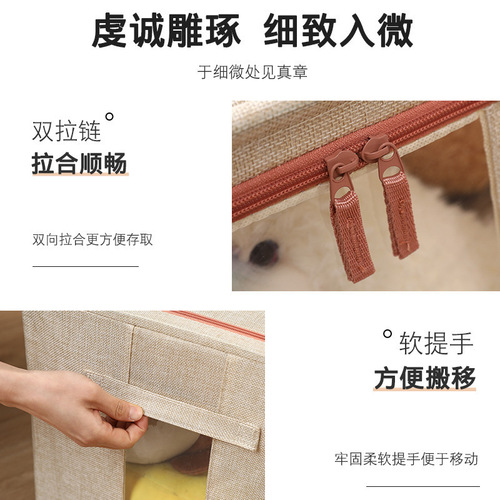 虔诚雕琢 细致入微

于细微处见真章

双拉链

拉合顺畅

双向拉合更方便存取

软提手

方便搬移

牢固柔软提手便于移动