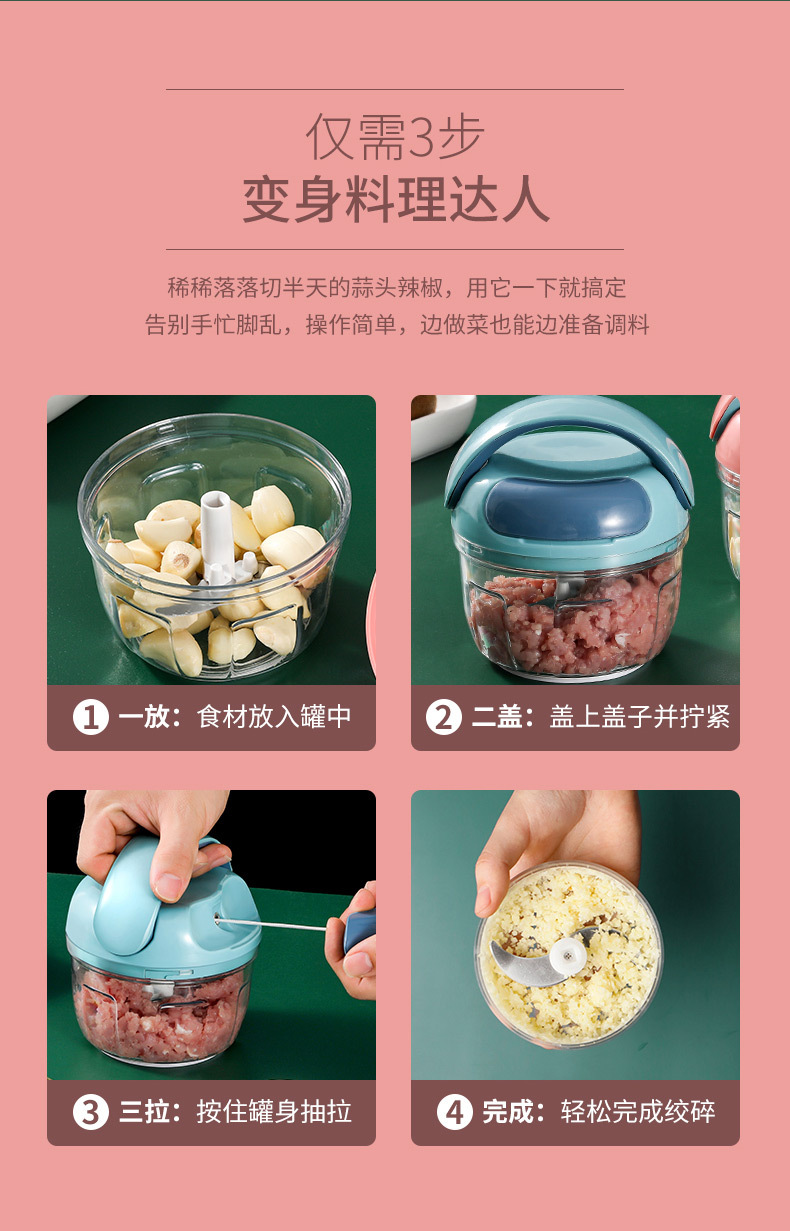 仅需3步
变身料理达人

稀稀落落切半天的蒜头辣椒，用它一下就搞定
告别手忙脚乱，操作简单，边做菜也能边准备调料

1 一放：食材放入罐中

2 二盖：盖上盖子并拧紧

3 三拉：按住罐身抽拉

4 完成：轻松完成绞碎