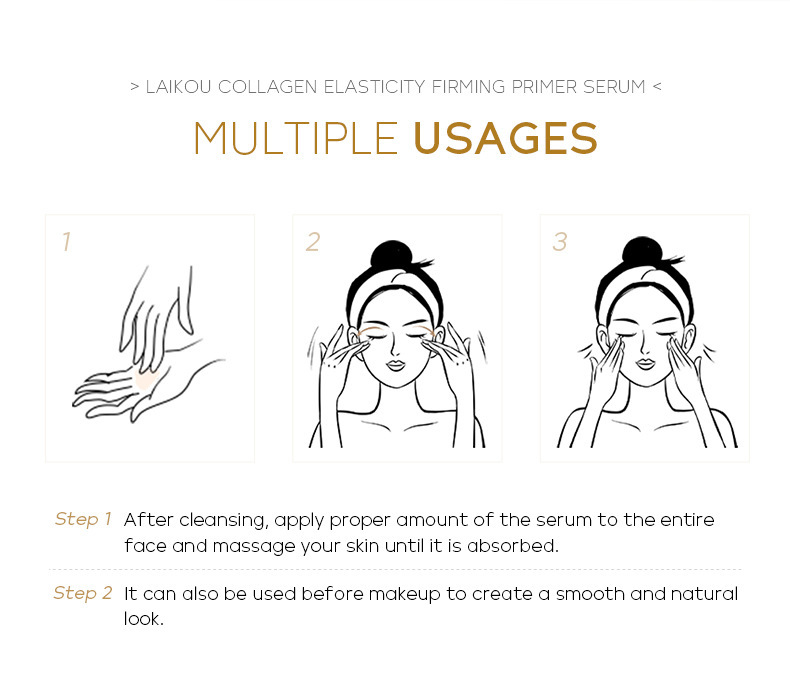 > LAIKOU COLLAGEN ELASTICITY FIRMING PRIMER SERUM <

MULTIPLE USAGES

1

2

3

Step 1 After cleansing, apply proper amount of the serum to the entire face and massage your skin until it is absorbed.

Step 2 It can also be used before makeup to create a smooth and natural look.