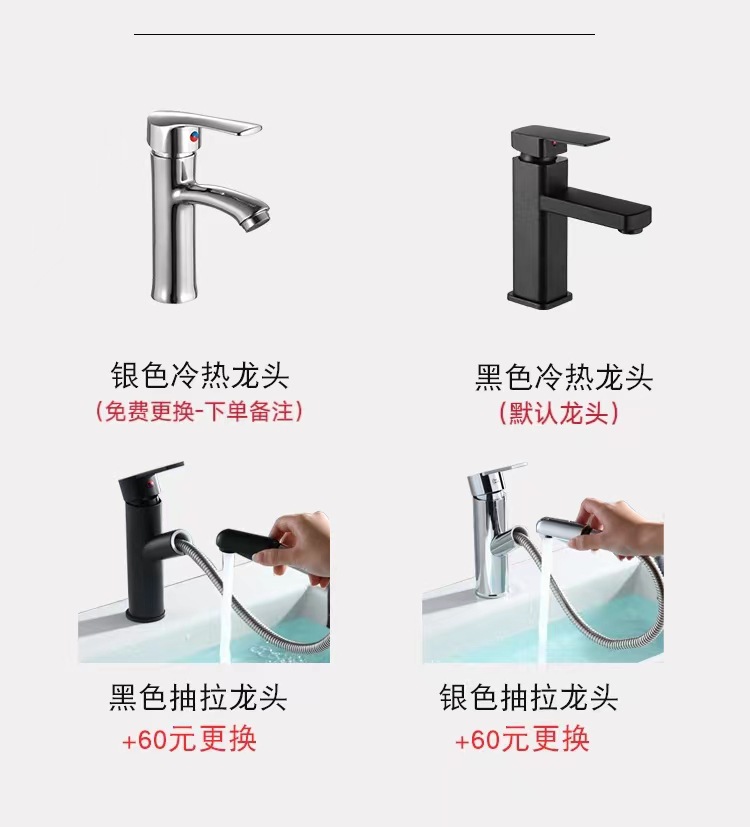 银色冷热龙头
（免费更换-下单备注）

黑色冷热龙头
（默认龙头）

黑色抽拉龙头
+60元更换

银色抽拉龙头
+60元更换