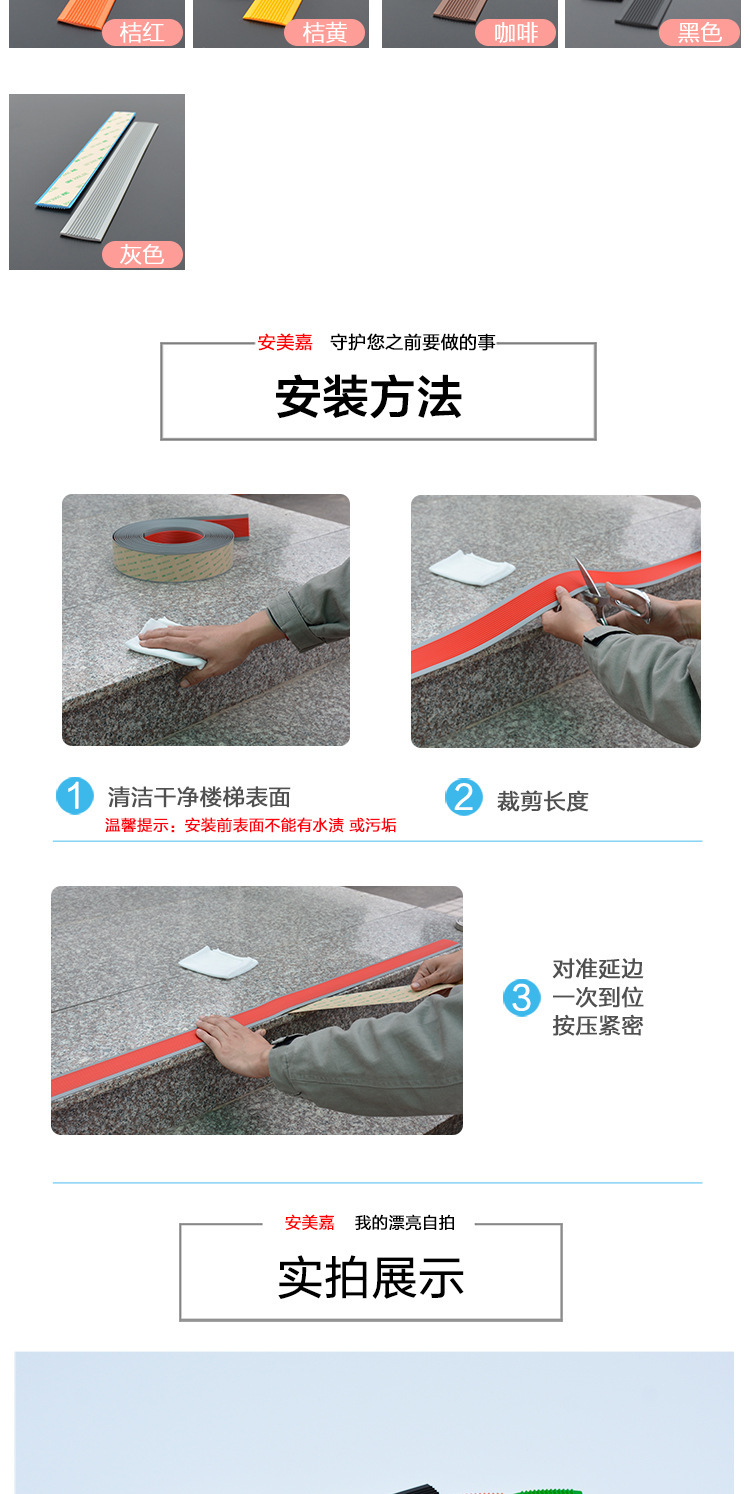 桔红 桔黄 咖啡 黑色

灰色

安美嘉 守护您之前要做的事

安装方法

1 清洁干净楼梯表面
温馨提示：安装前表面不能有水渍 或污垢

2 裁剪长度

3 对准延边
一次到位
按压紧密

安美嘉 我的漂亮自拍

实拍展示