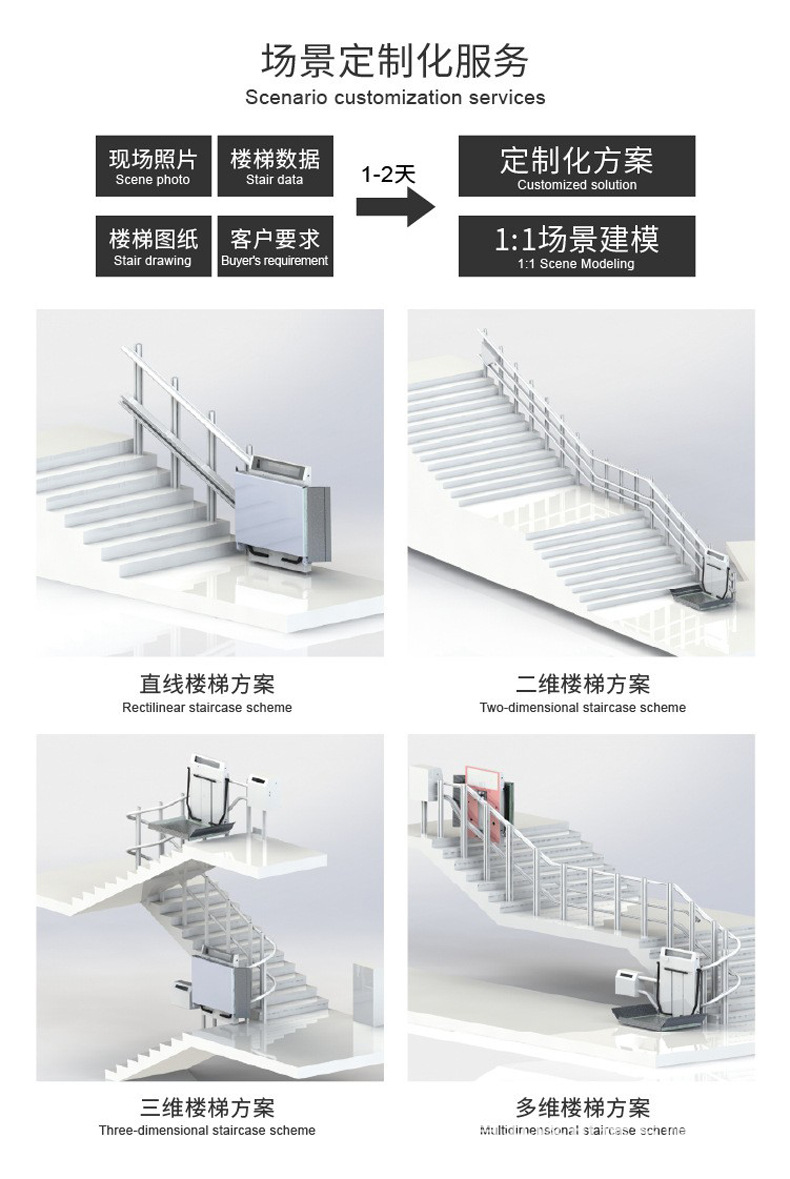 场景定制化服务
Scenario customization services

现场照片
Scene photo

楼梯数据
Stair data

楼梯图纸
Stair drawing

客户要求
Buyer's requirement

1-2天

定制化方案
Customized solution

1:1场景建模
1:1 Scene Modeling

直线楼梯方案
Rectilinear staircase scheme

二维楼梯方案
Two-dimensional staircase scheme

三维楼梯方案
Three-dimensional staircase scheme

多维楼梯方案
Multidimensional staircase scheme