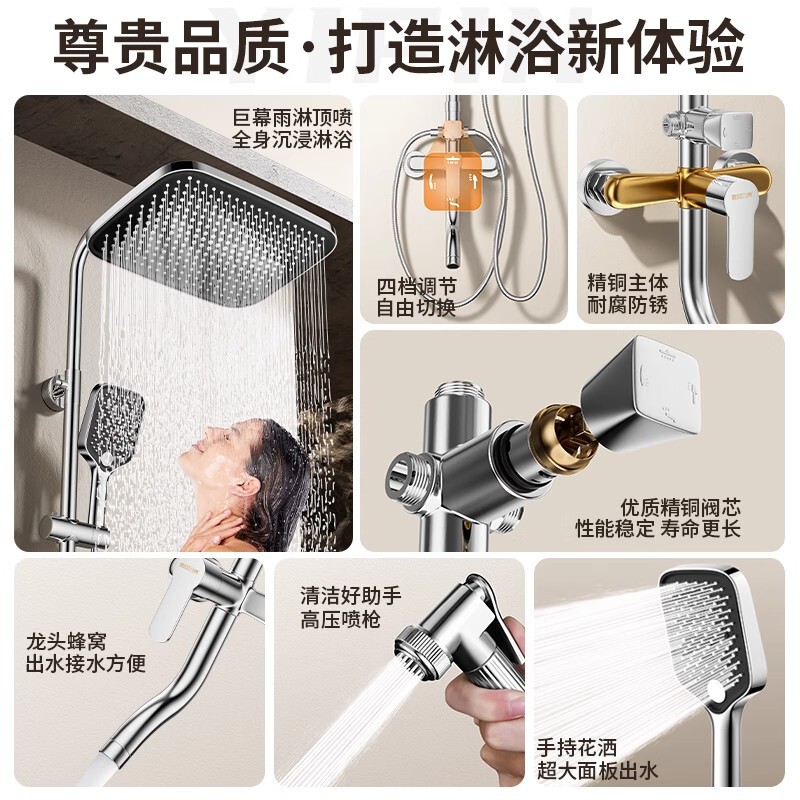 尊贵品质·打造淋浴新体验

巨幕雨淋顶喷
全身沉浸淋浴

四档调节
自由切换

精铜主体
耐腐防锈

优质精铜阀芯
性能稳定 寿命更长

龙头蜂窝
出水接水方便

清洁好助手
高压喷枪

手持花洒
超大面板出水