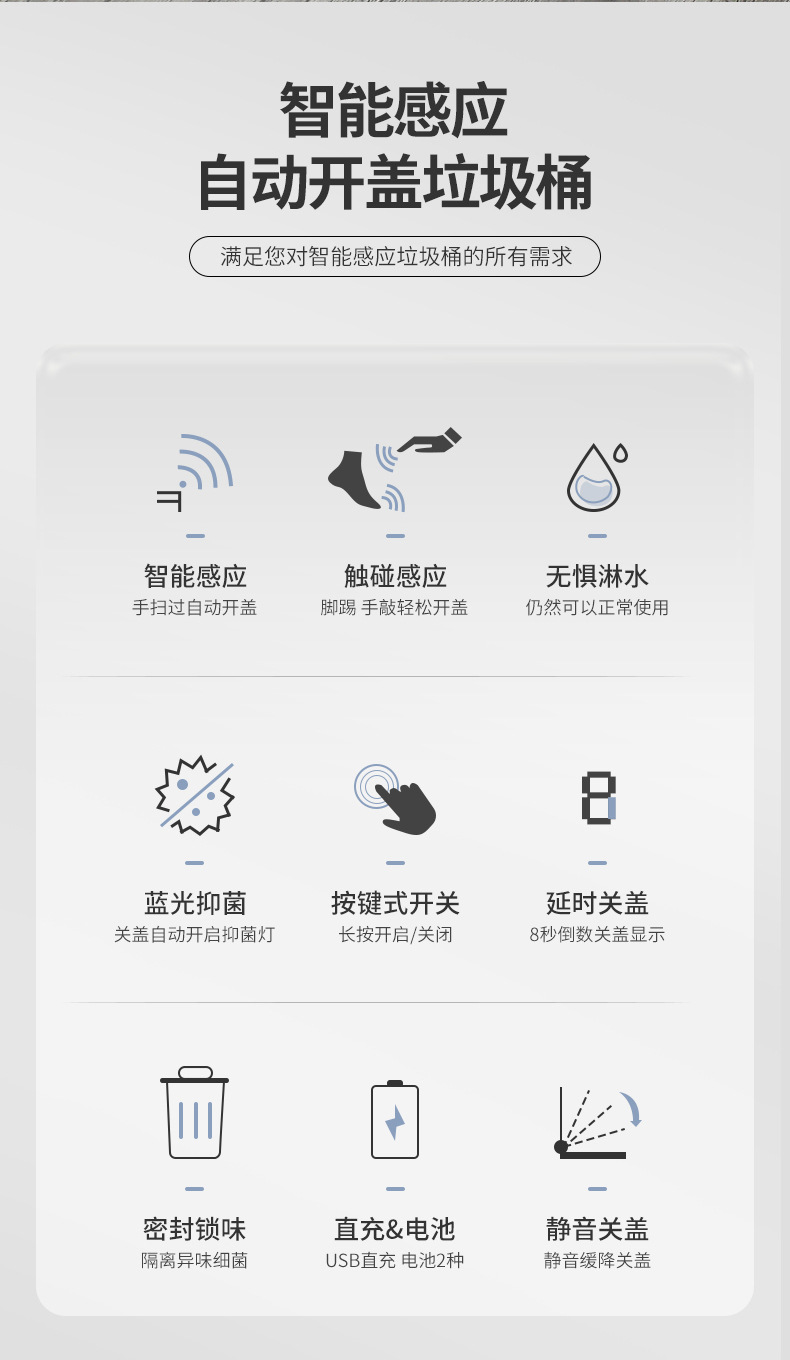 智能感应
自动开盖垃圾桶

满足您对智能感应垃圾桶的所有需求

智能感应
手扫过自动开盖

触碰感应
脚踢 手敲轻松开盖

无惧淋水
仍然可以正常使用

蓝光抑菌
关盖自动开启抑菌灯

按键式开关
长按开启/关闭

延时关盖
8秒倒数关盖显示

密封锁味
隔离异味细菌

直充&电池
USB直充 电池2种

静音关盖
静音缓降关盖