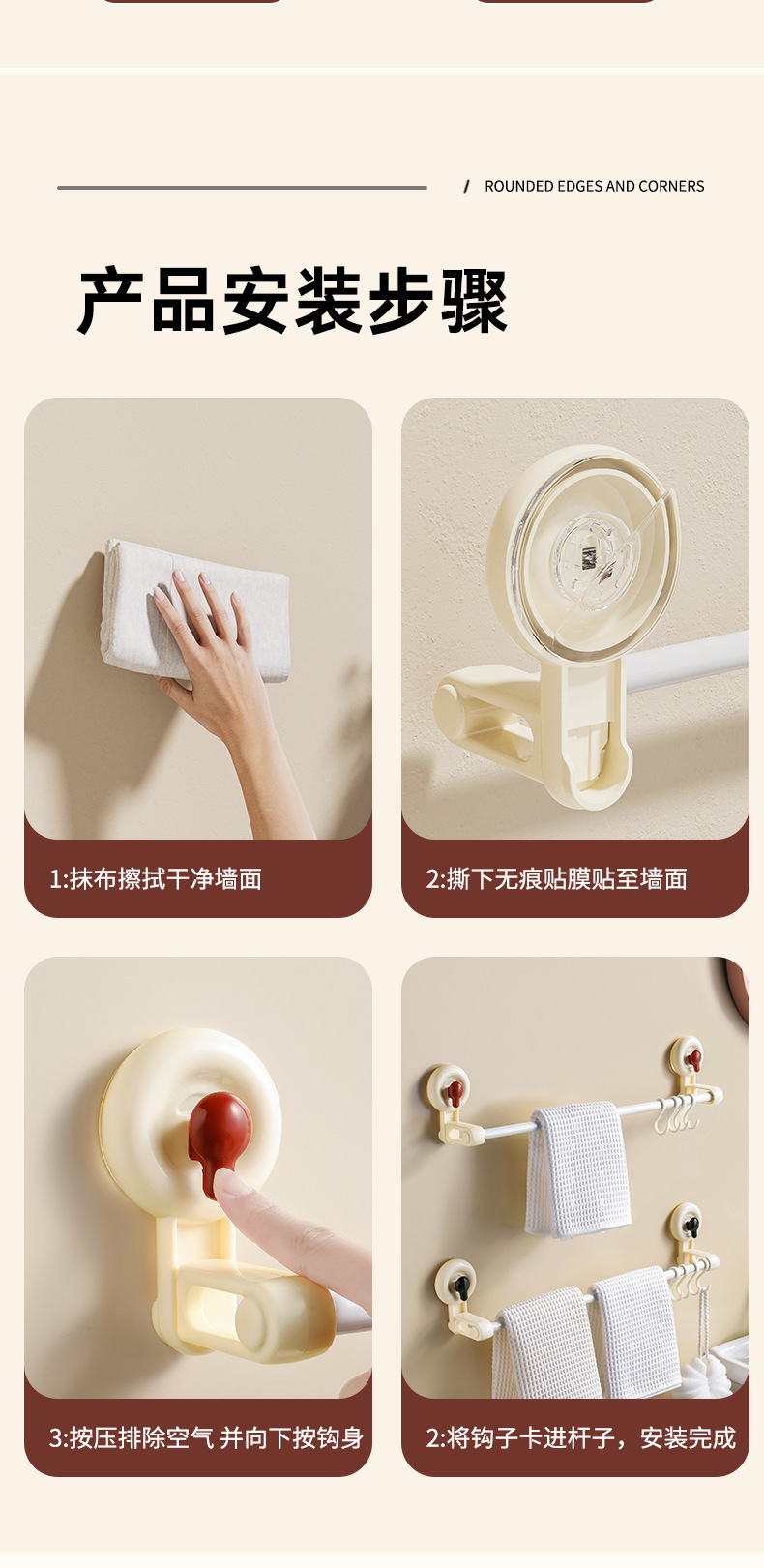 / ROUNDED EDGES AND CORNERS

产品安装步骤

1:抹布擦拭干净墙面

2:撕下无痕贴膜贴至墙面

3:按压排除空气 并向下按钩身

2:将钩子卡进杆子，安装完成