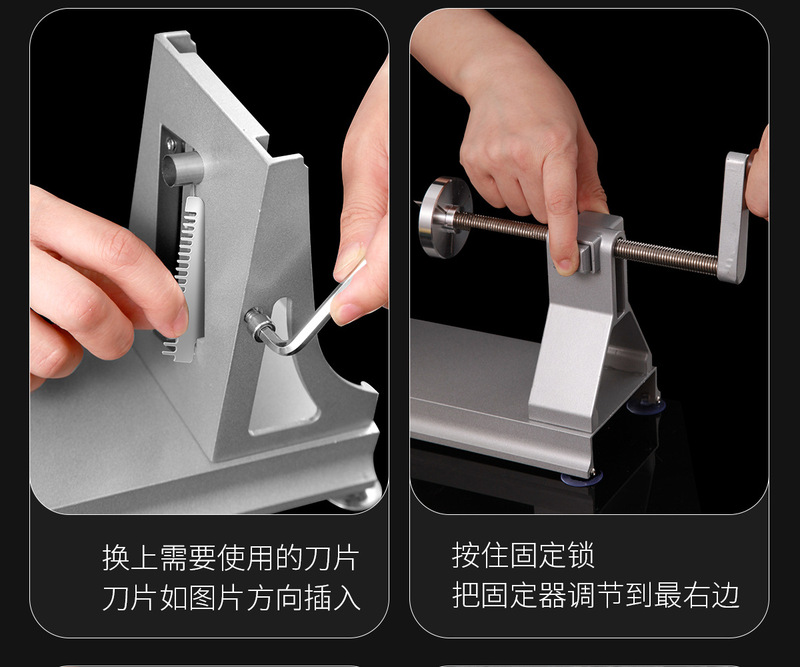 换上需要使用的刀片
刀片如图片方向插入

按住固定锁
把固定器调节到最右边