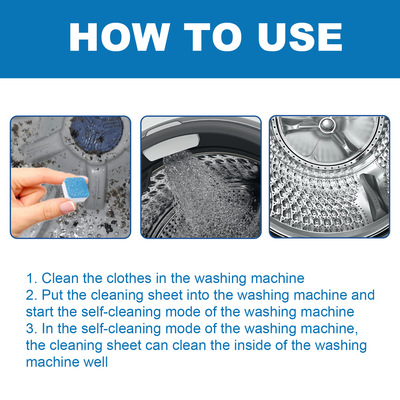 HOW TO USE

1. Clean the clothes in the washing machine
2. Put the cleaning sheet into the washing machine and start the self-cleaning mode of the washing machine
3. In the self-cleaning mode of the washing machine, the cleaning sheet can clean the inside of the washing machine well