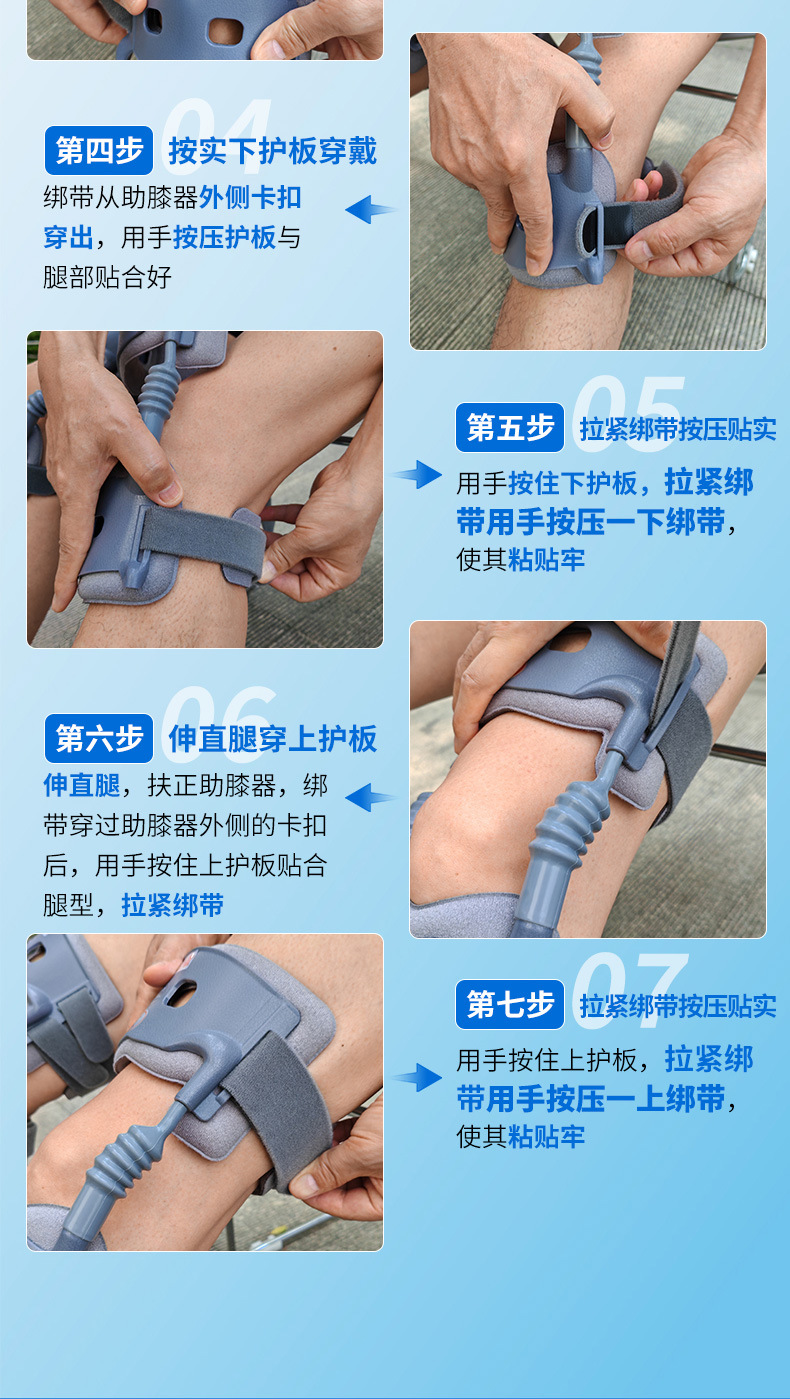 04
第四步 按实下护板穿戴
绑带从助膝器外侧卡扣穿出，用手按压护板与腿部贴合好

05
第五步 拉紧绑带按压贴实
用手按住下护板，拉紧绑带用手按压一下绑带，使其粘贴牢

06
第六步 伸直腿穿上护板
伸直腿，扶正助膝器，绑带穿过助膝器外侧的卡扣后，用手按住上护板贴合腿型，拉紧绑带

07
第七步 拉紧绑带按压贴实
用手按住上护板，拉紧绑带用手按压一上绑带，使其粘贴牢