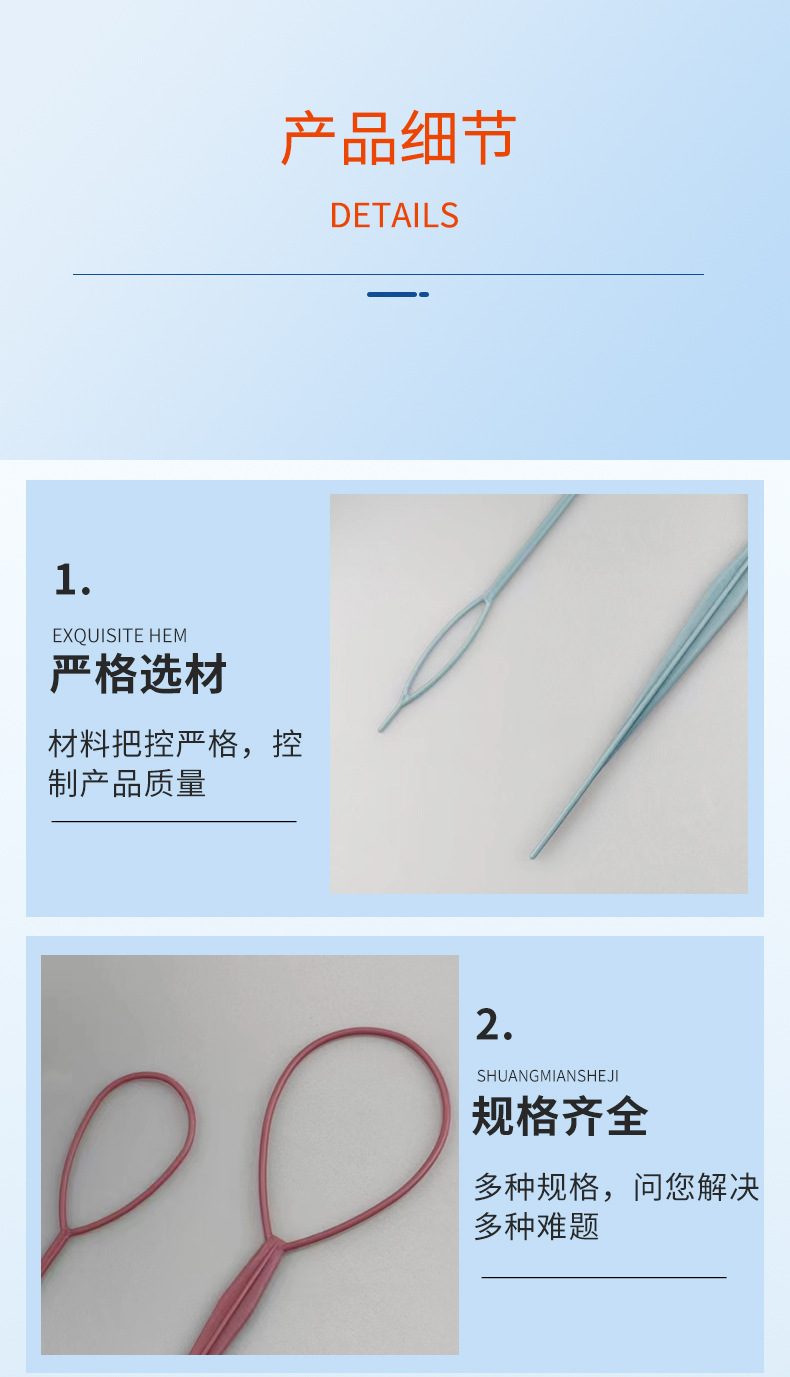 产品细节

DETAILS

1.

EXQUISITE HEM

严格选材

材料把控严格，控制产品质量

2.

SHUANGMIANSHEJI

规格齐全

多种规格，问您解决多种难题