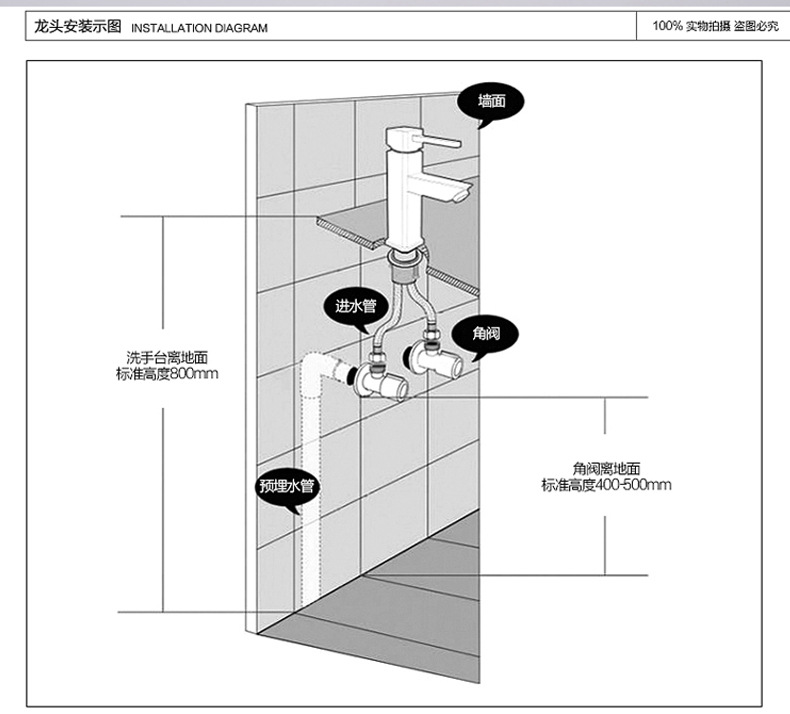 龙头安装示图 INSTALLATION DIAGRAM

100% 实物拍摄 盗图必究

墙面

进水管

角阀

洗手台离地面
标准高度800mm

预埋水管

角阀离地面
标准高度400-500mm