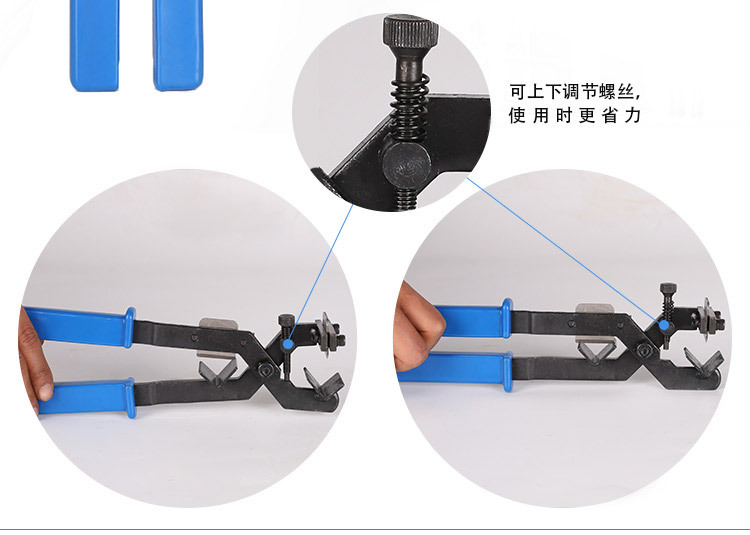 可上下调节螺丝,
使用时更省力