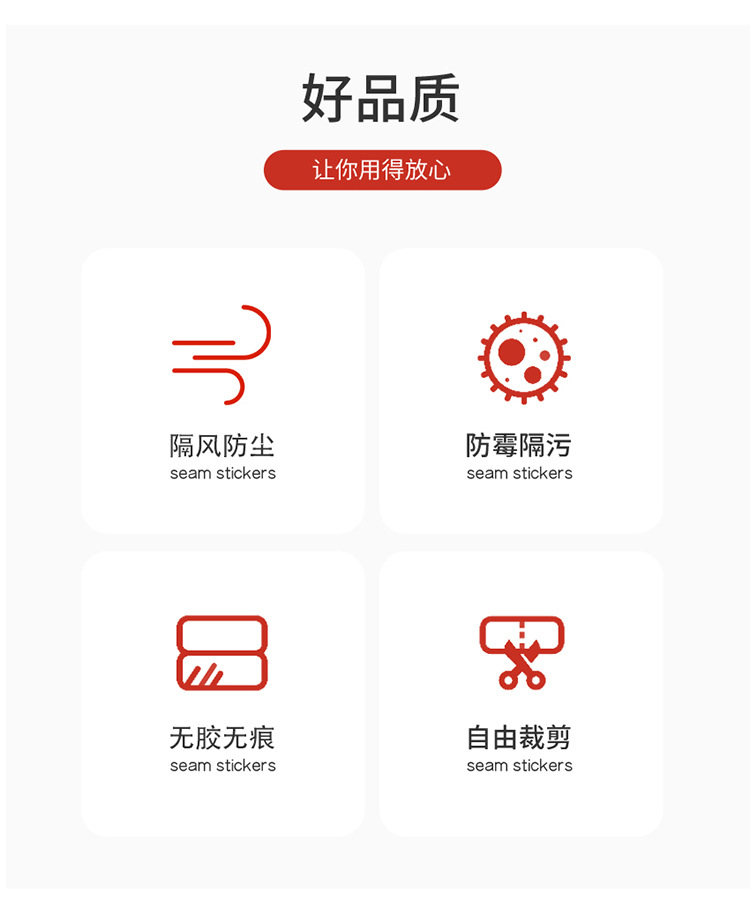 好品质

让你用得放心

隔风防尘
seam stickers

防霉隔污
seam stickers

无胶无痕
seam stickers

自由裁剪
seam stickers