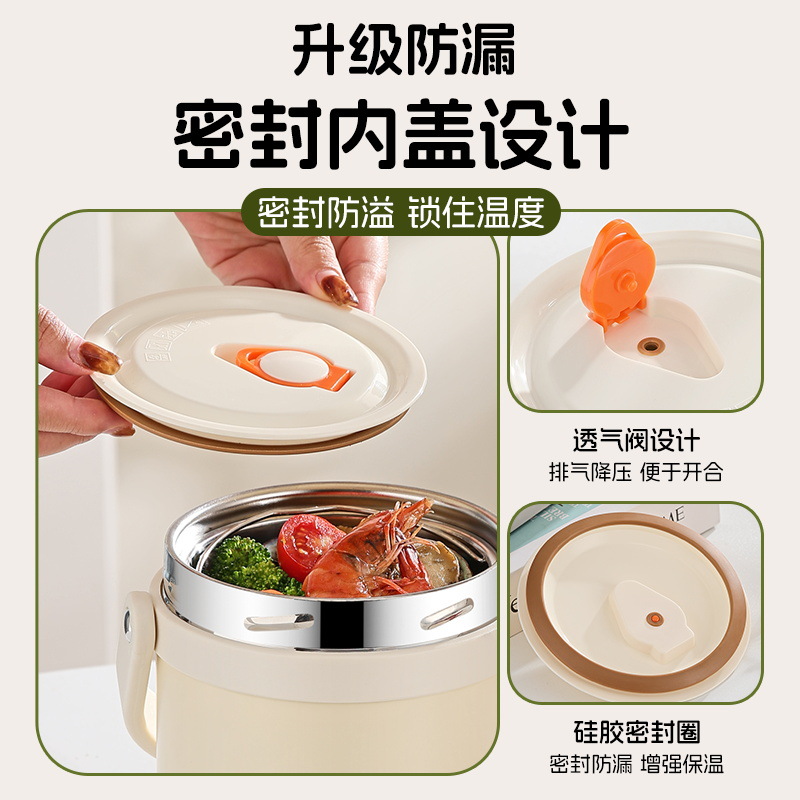 升级防漏
密封内盖设计

密封防溢 锁住温度

透气阀设计
排气降压 便于开合

硅胶密封圈
密封防漏 增强保温