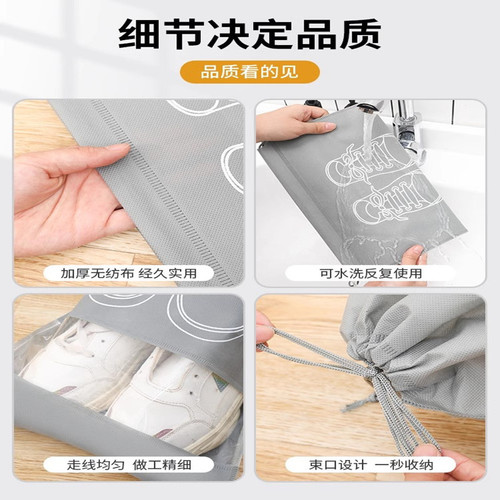 细节决定品质

品质看的见

加厚无纺布 经久实用

可水洗反复使用

走线均匀 做工精细

束口设计 一秒收纳