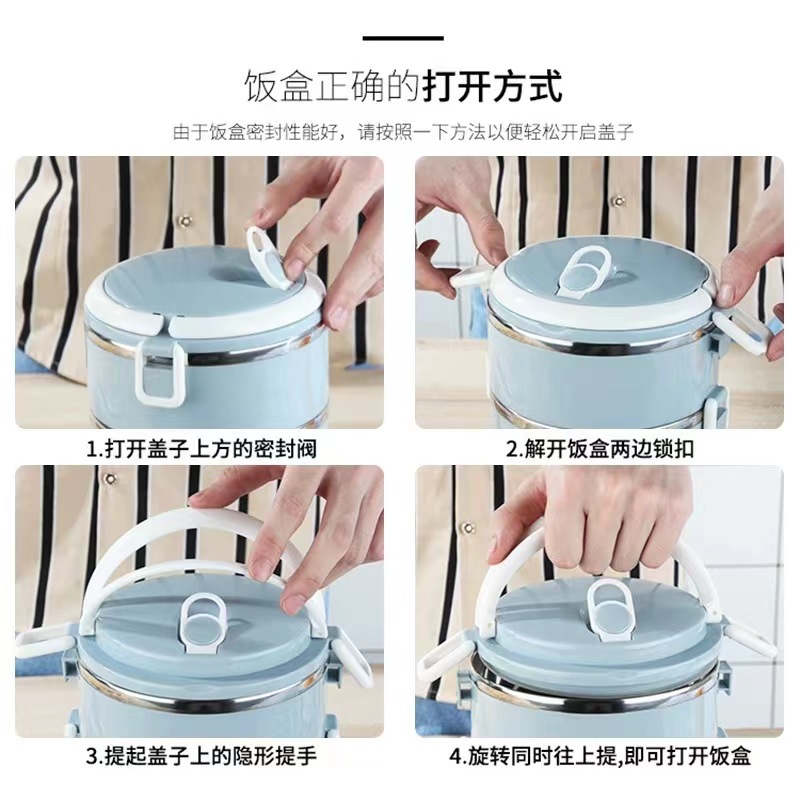 饭盒正确的打开方式

由于饭盒密封性能好，请按照一下方法以便轻松开启盖子

1.打开盖子上方的密封阀

2.解开饭盒两边锁扣

3.提起盖子上的隐形提手

4.旋转同时往上提,即可打开饭盒