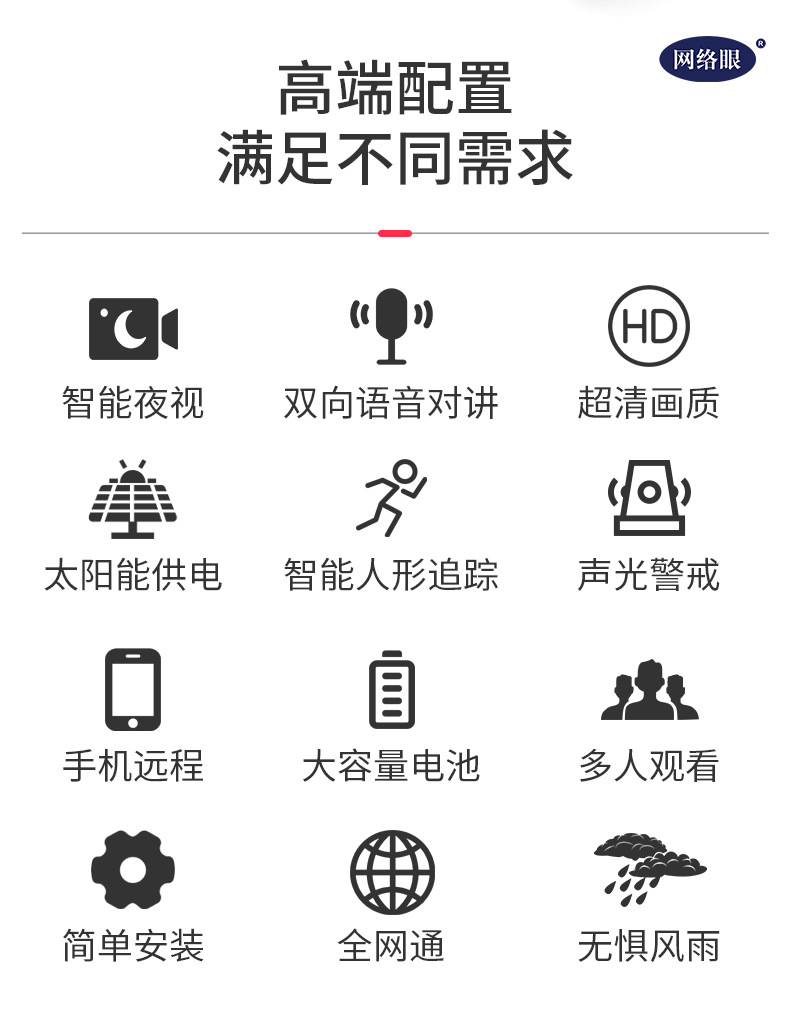 网络眼®

高端配置
满足不同需求

HD

智能夜视 双向语音对讲 超清画质

太阳能供电 智能人形追踪 声光警戒

手机远程 大容量电池 多人观看

简单安装 全网通 无惧风雨