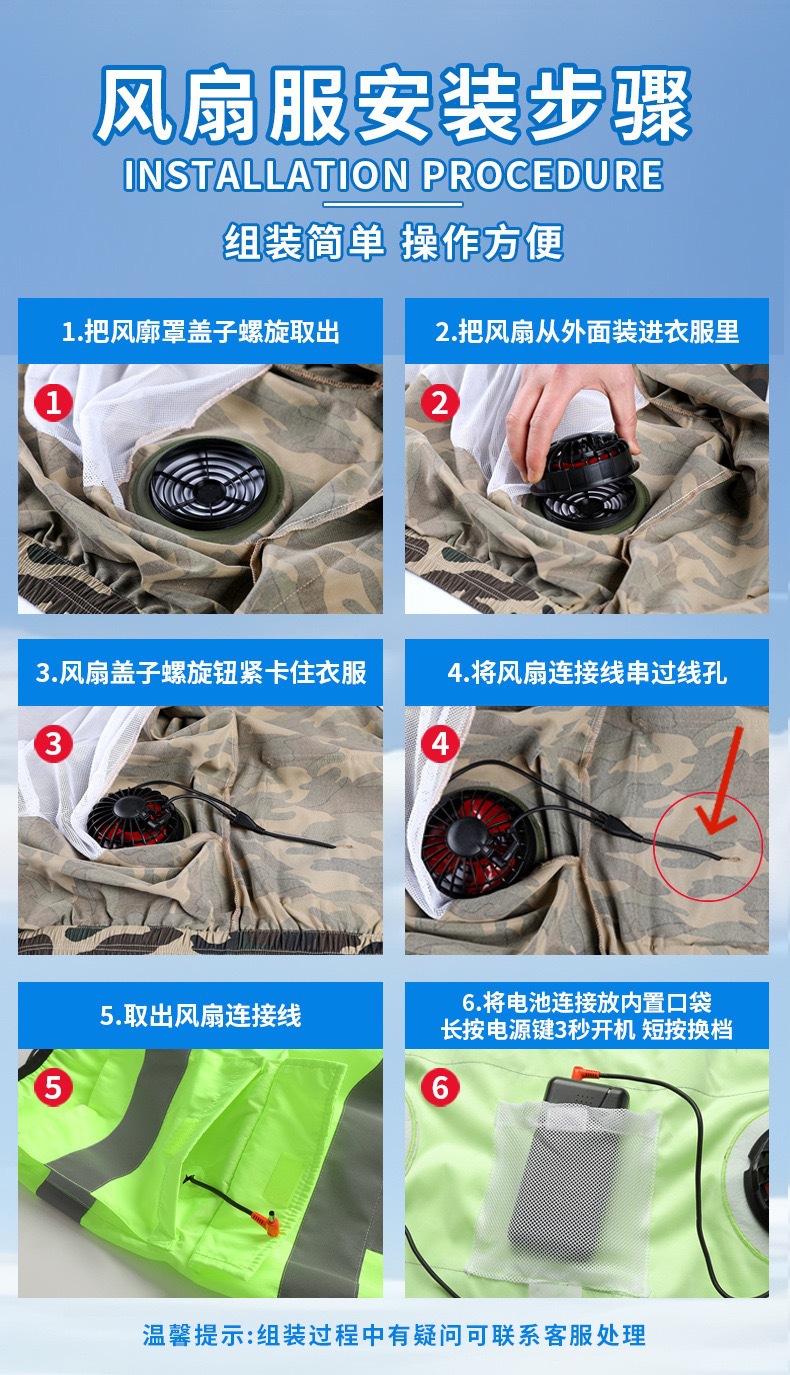 风扇服安装步骤
INSTALLATION PROCEDURE
组装简单 操作方便

1.把风廓罩盖子螺旋取出

1

2.把风扇从外面装进衣服里

2

3.风扇盖子螺旋钮紧卡住衣服

3

4.将风扇连接线串过线孔

4

5.取出风扇连接线

5

6.将电池连接放内置口袋
长按电源键3秒开机 短按换档

6

温馨提示:组装过程中有疑问可联系客服处理