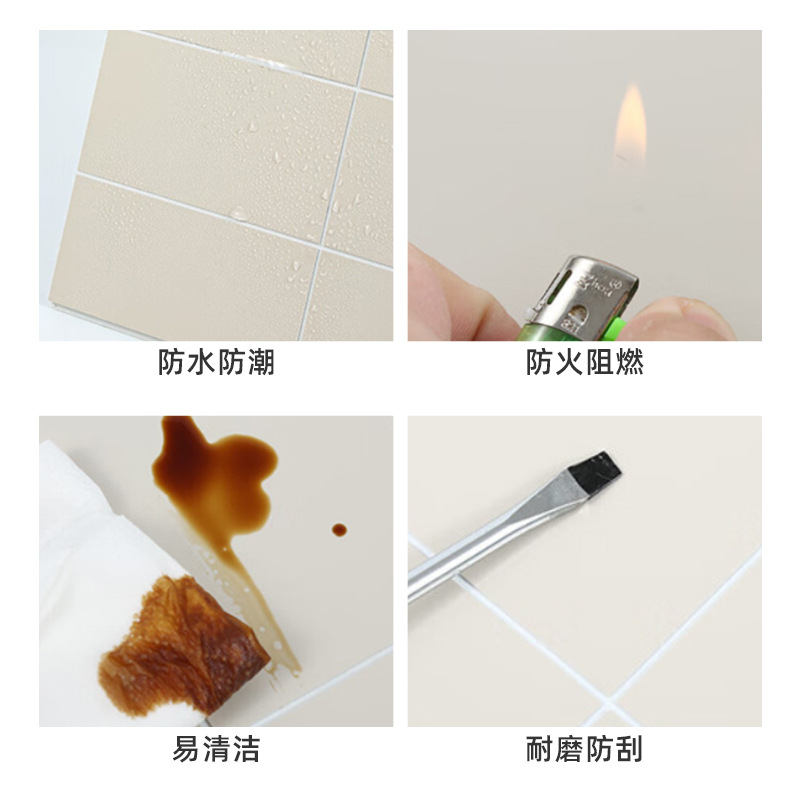 防水防潮

防火阻燃

易清洁

耐磨防刮