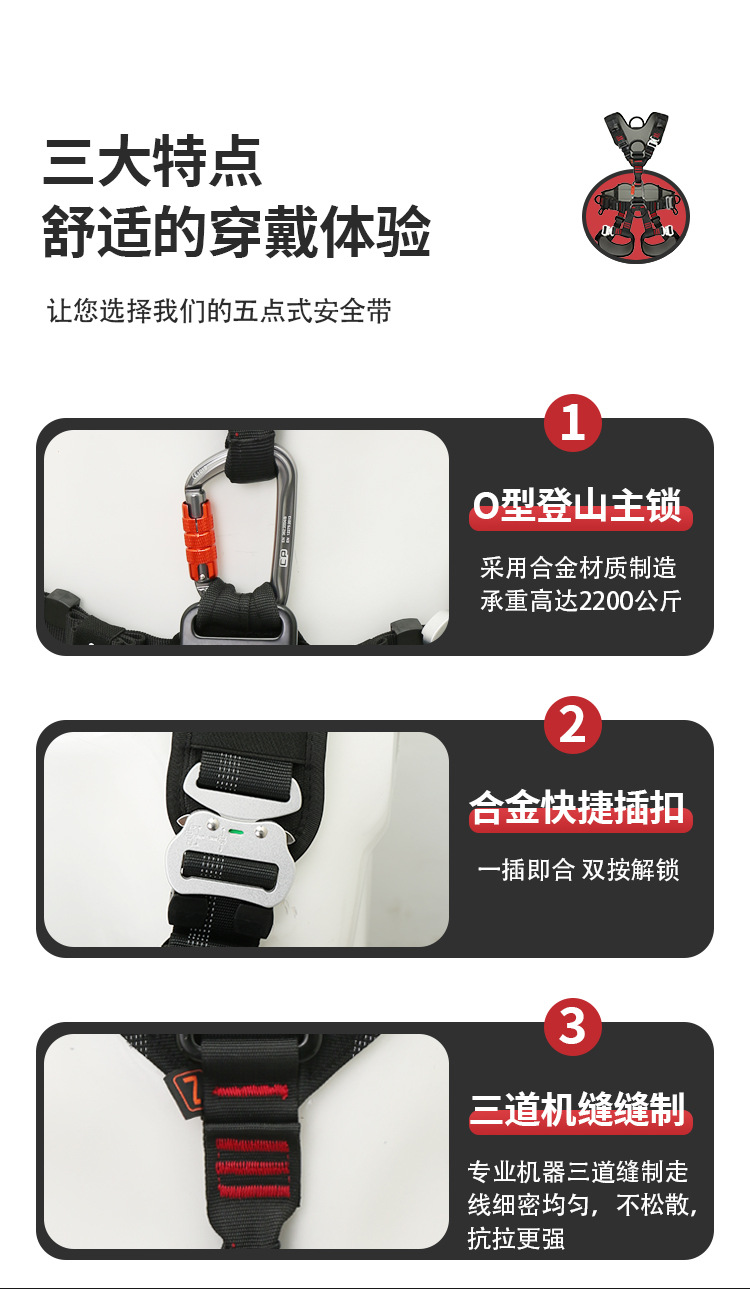 三大特点
舒适的穿戴体验

让您选择我们的五点式安全带

1
O型登山主锁
采用合金材质制造
承重高达2200公斤

2
合金快捷插扣
一插即合 双按解锁

3
三道机缝缝制
专业机器三道缝制走线细密均匀，不松散，抗拉更强