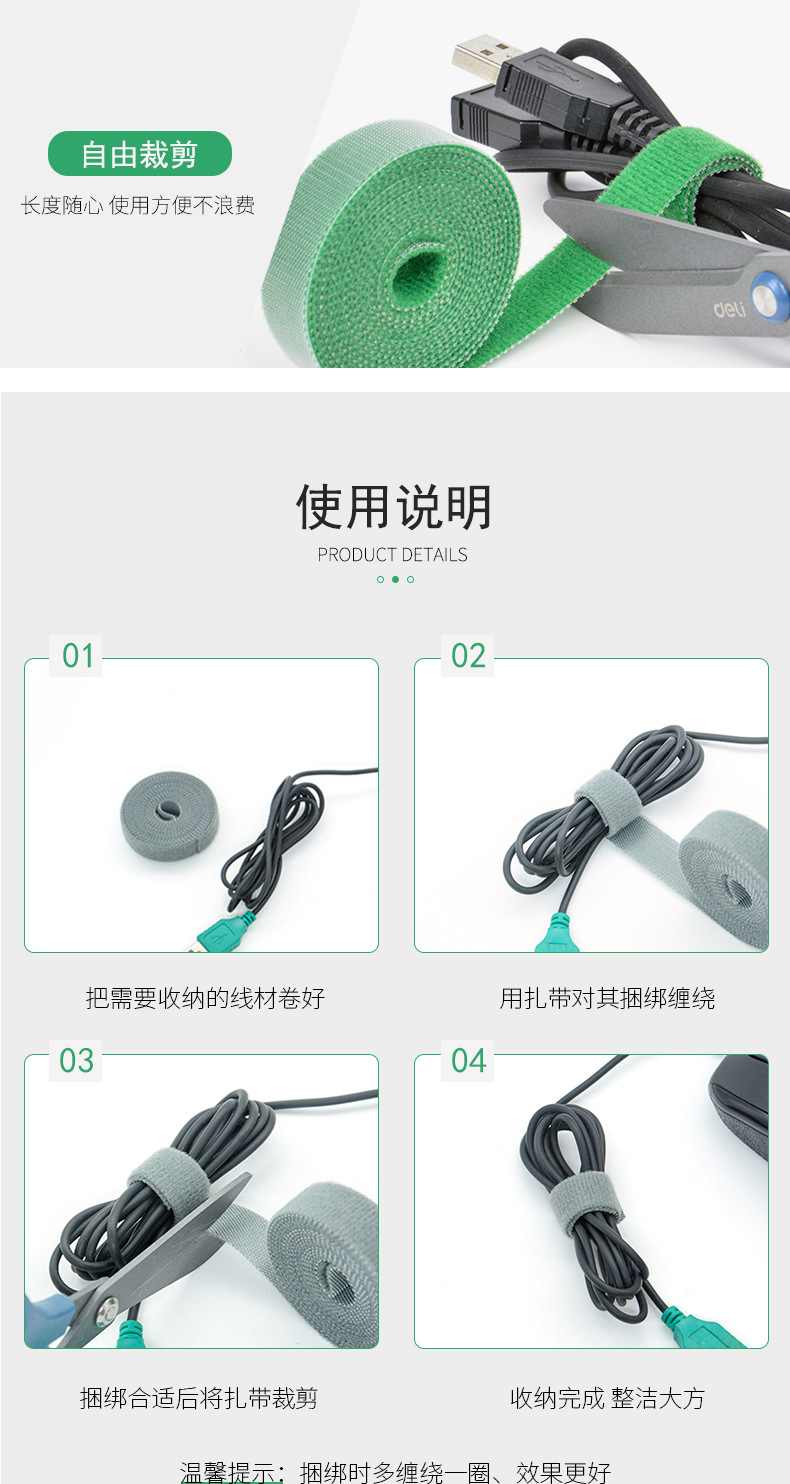 自由裁剪

长度随心 使用方便不浪费

deli

使用说明

PRODUCT DETAILS

01

把需要收纳的线材卷好

02

用扎带对其捆绑缠绕

03

捆绑合适后将扎带裁剪

04

收纳完成 整洁大方

温馨提示：捆绑时多缠绕一圈、效果更好