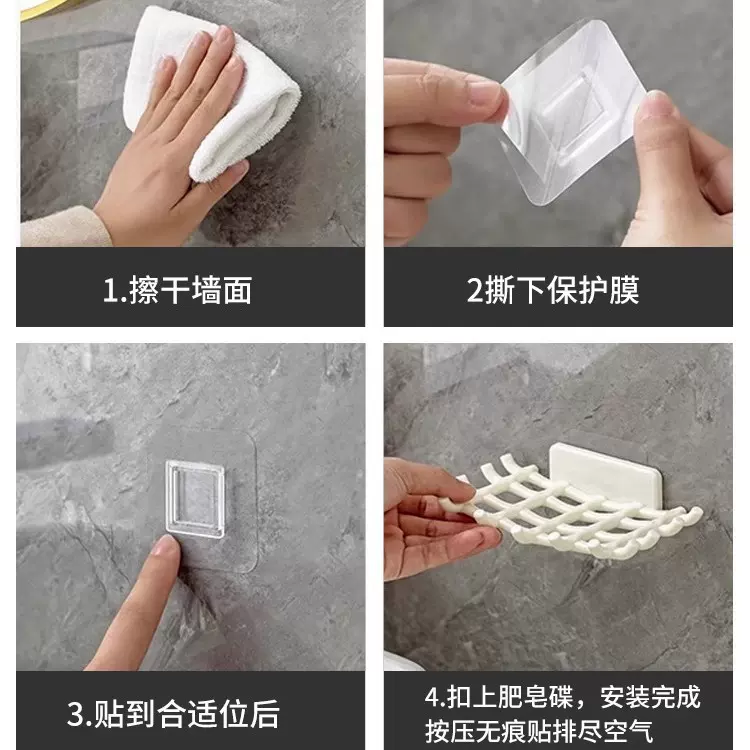 1.擦干墙面

2撕下保护膜

3.贴到合适位后

4.扣上肥皂碟，安装完成
按压无痕贴排尽空气