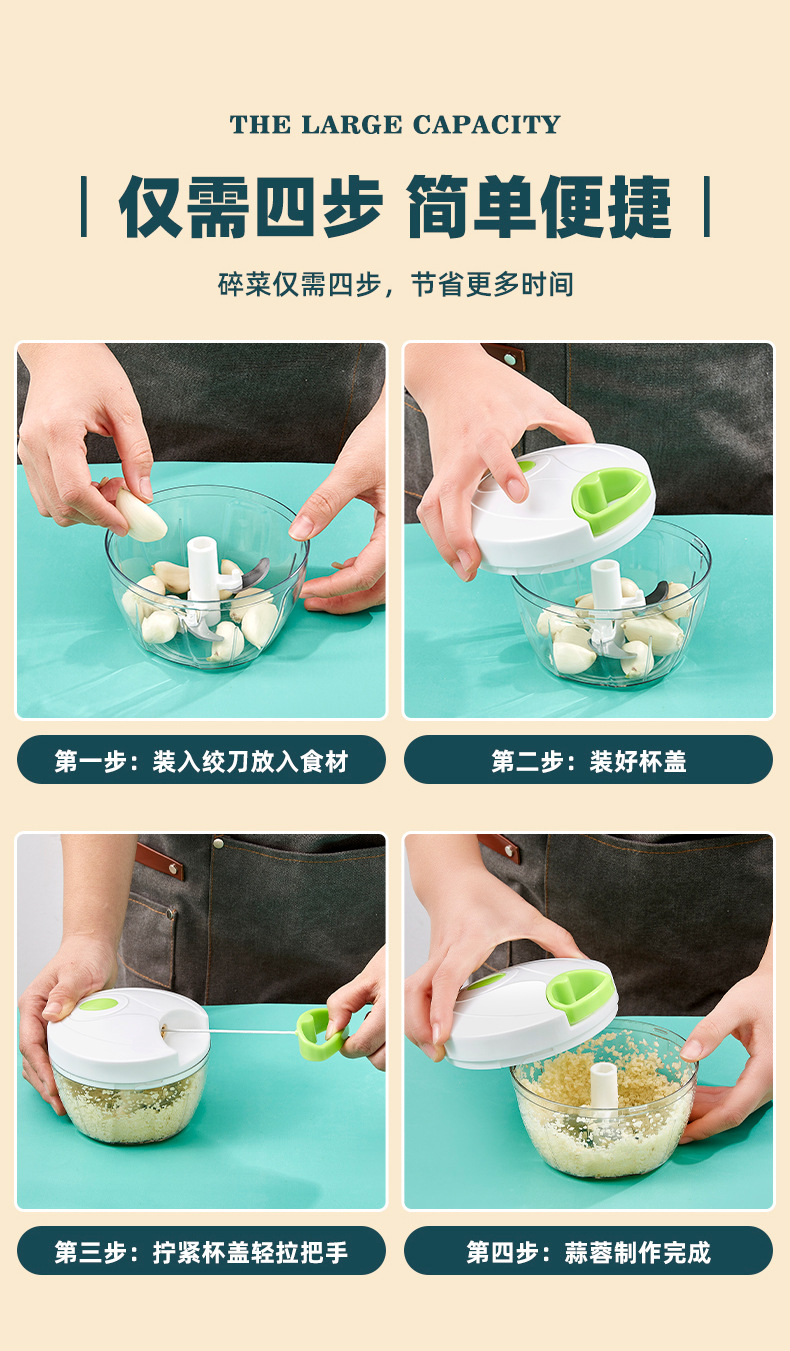 THE LARGE CAPACITY

| 仅需四步 简单便捷 |

碎菜仅需四步，节省更多时间

第一步：装入绞刀放入食材

第二步：装好杯盖

第三步：拧紧杯盖轻拉把手

第四步：蒜蓉制作完成