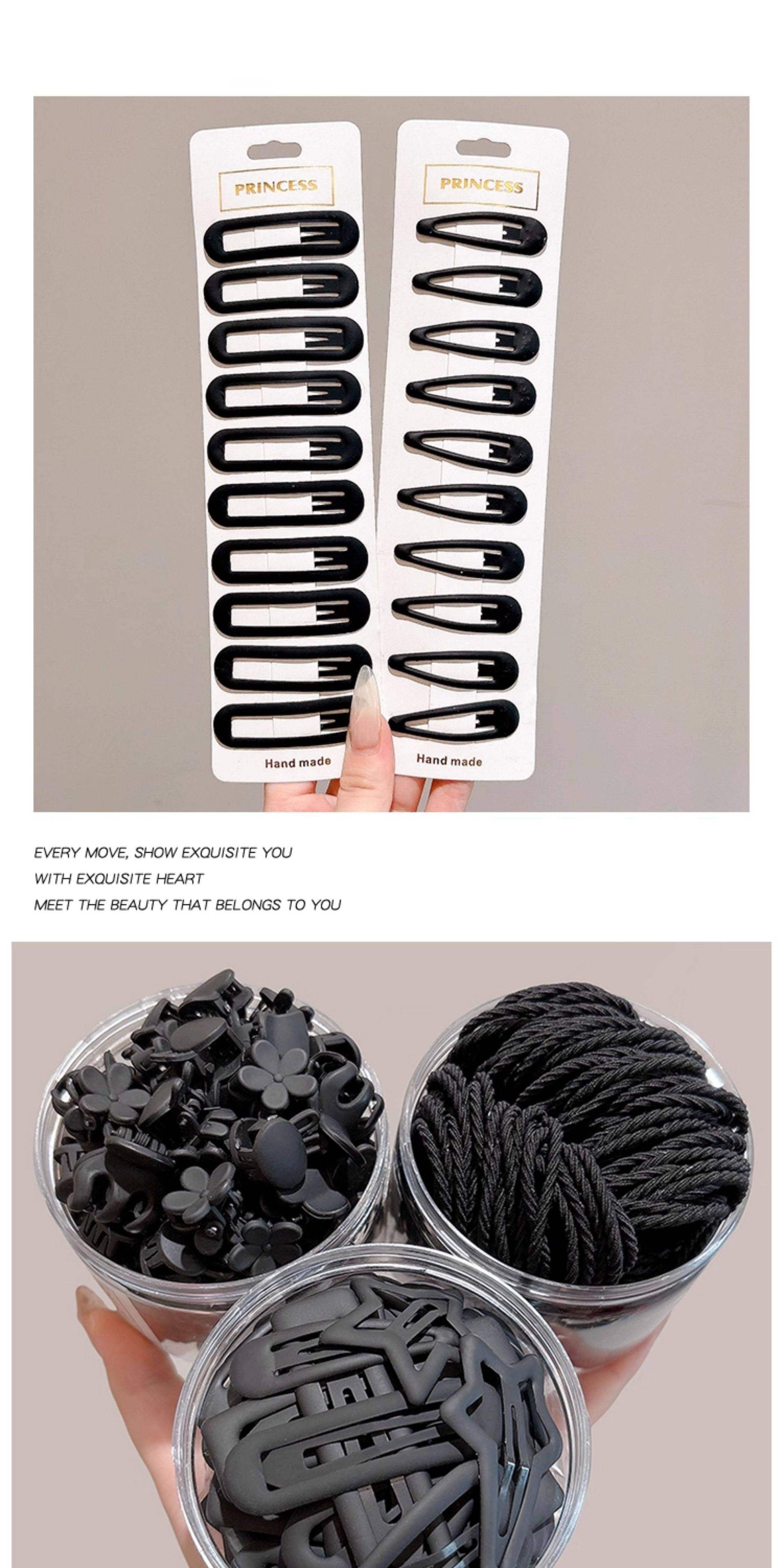 PRINCESS

Hand made

PRINCESS

Hand made

EVERY MOVE, SHOW EXQUISITE YOU
WITH EXQUISITE HEART
MEET THE BEAUTY THAT BELONGS TO YOU