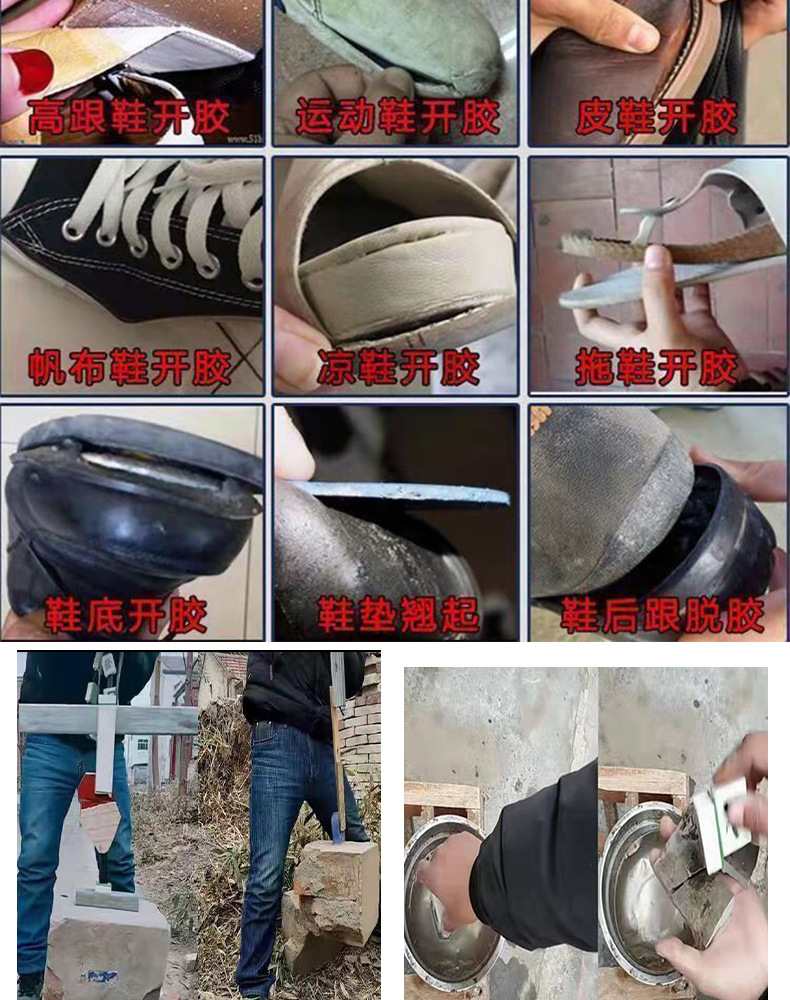 高跟鞋开胶

运动鞋开胶

皮鞋开胶

帆布鞋开胶

凉鞋开胶

拖鞋开胶

鞋底开胶

鞋垫翘起

鞋后跟脱胶