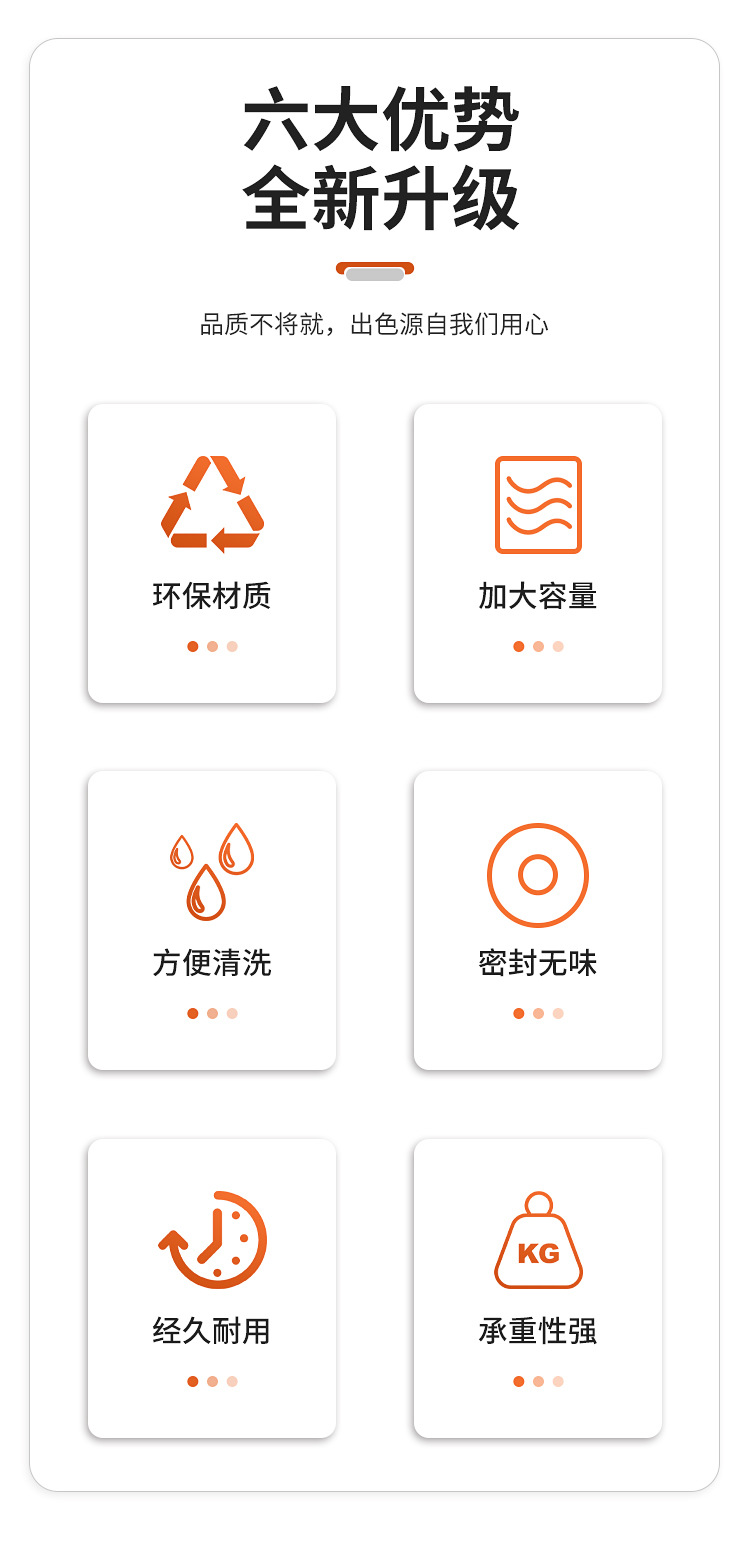 六大优势
全新升级

品质不将就，出色源自我们用心

环保材质

加大容量

方便清洗

密封无味

经久耐用

KG

承重性强