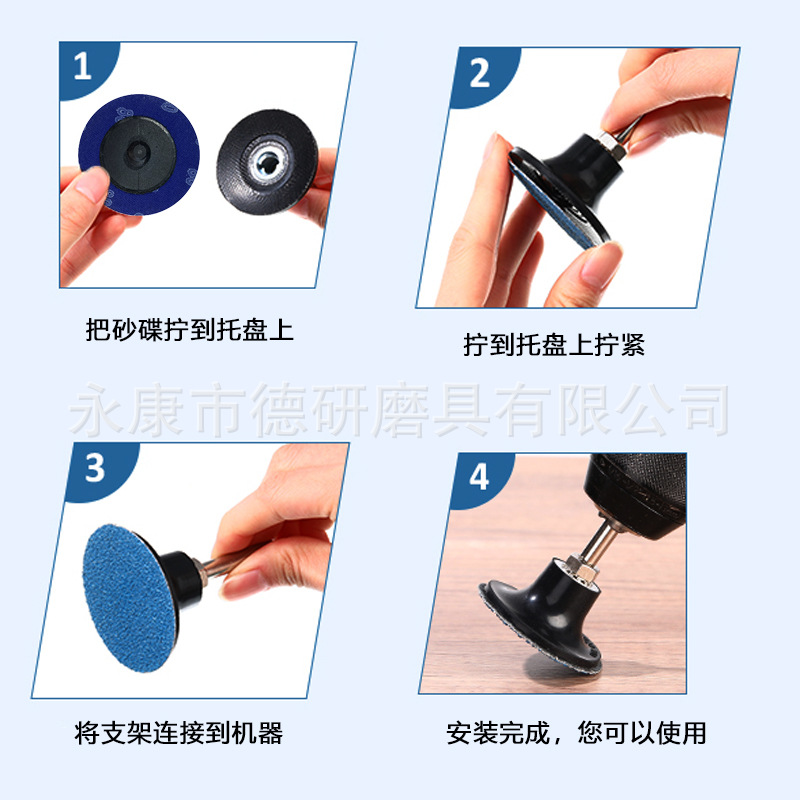 1

把砂碟拧到托盘上

2

拧到托盘上拧紧

永康市德研磨具有限公司

3

将支架连接到机器

4

安装完成，您可以使用