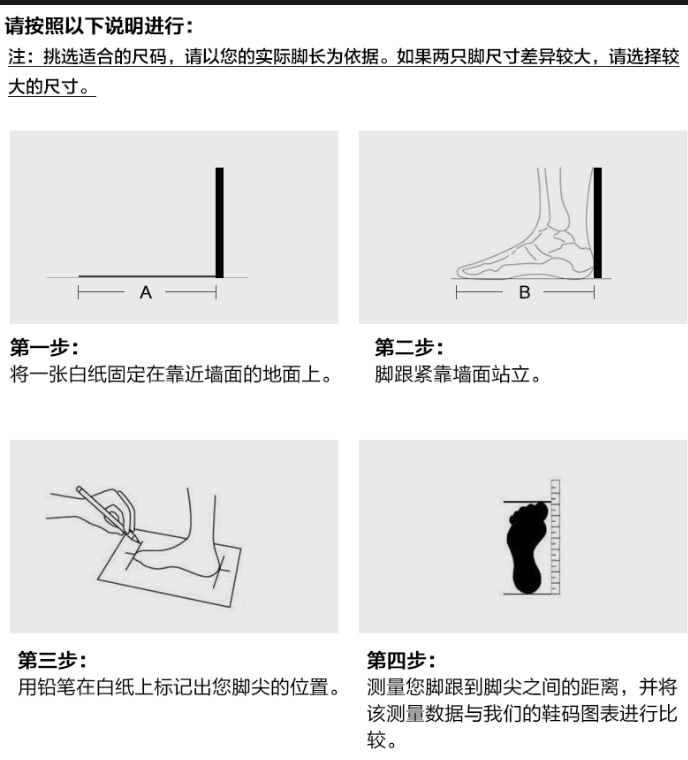 请按照以下说明进行：

注：挑选适合的尺码，请以您的实际脚长为依据。如果两只脚尺寸差异较大，请选择较大的尺寸。

A

B

第一步：
将一张白纸固定在靠近墙面的地面上。

第二步：
脚跟紧靠墙面站立。

第三步：
用铅笔在白纸上标记出您脚尖的位置。

第四步：
测量您脚跟到脚尖之间的距离，并将该测量数据与我们的鞋码图表进行比较。