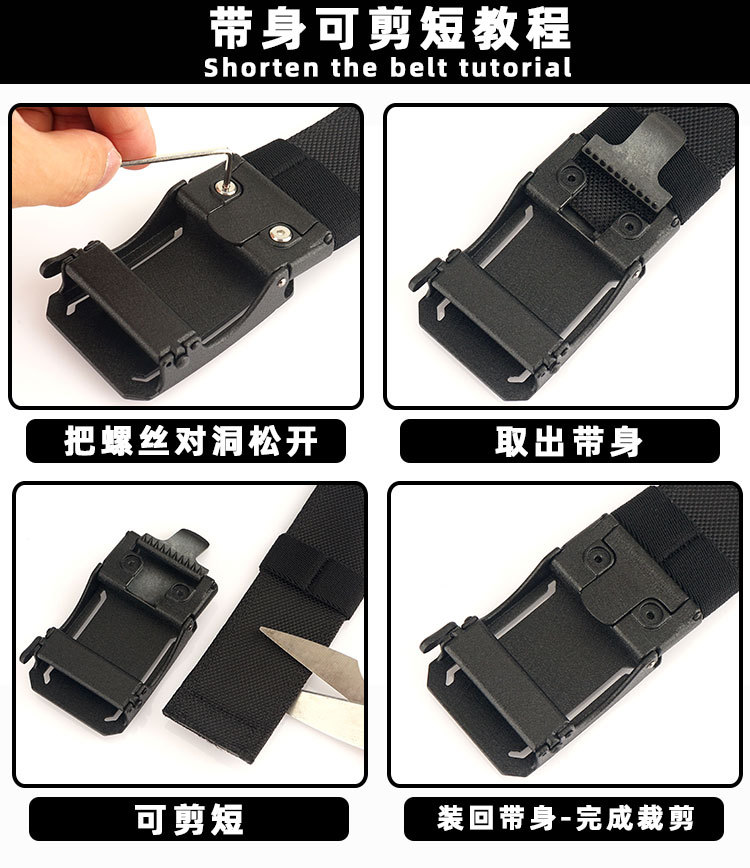 带身可剪短教程
Shorten the belt tutorial

把螺丝对洞松开

取出带身

可剪短

装回带身-完成裁剪