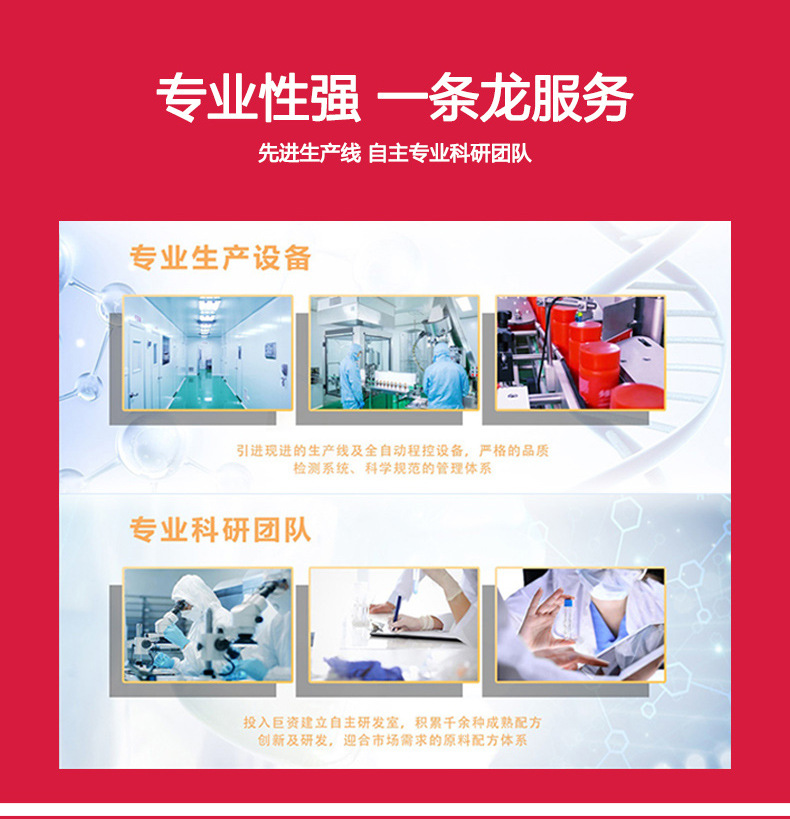 专业性强 一条龙服务

先进生产线 自主专业科研团队

专业生产设备

引进现进的生产线及全自动程控设备，严格的品质检测系统、科学规范的管理体系

专业科研团队

投入巨资建立自主研发室，积累千余种成熟配方创新及研发，迎合市场需求的原料配方体系