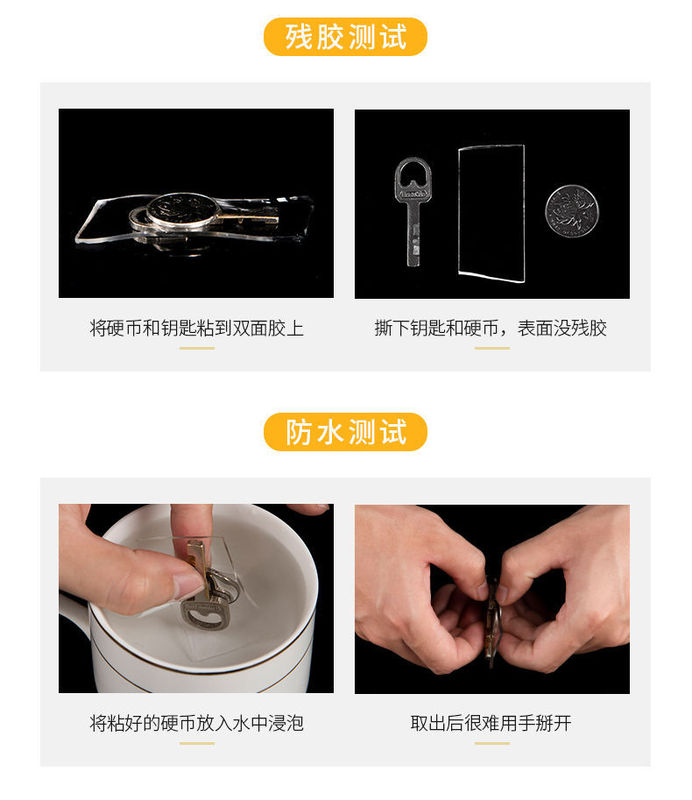 残胶测试

将硬币和钥匙粘到双面胶上

撕下钥匙和硬币，表面没残胶

防水测试

将粘好的硬币放入水中浸泡

取出后很难用手掰开