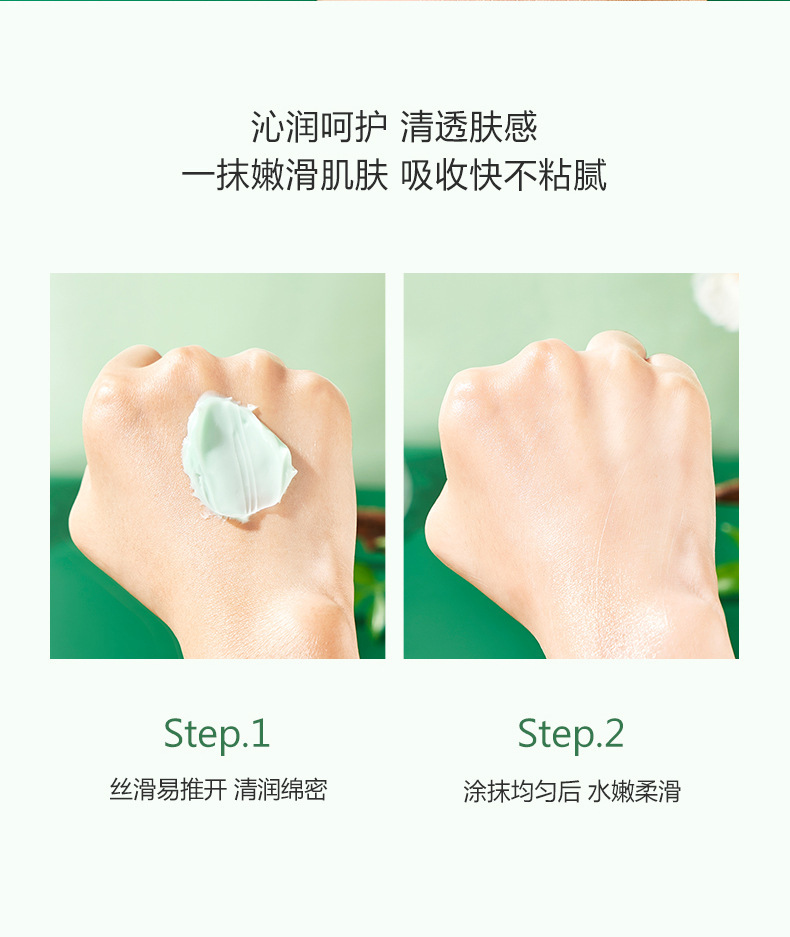 沁润呵护 清透肤感
一抹嫩滑肌肤 吸收快不粘腻

Step.1
丝滑易推开 清润绵密

Step.2
涂抹均匀后 水嫩柔滑