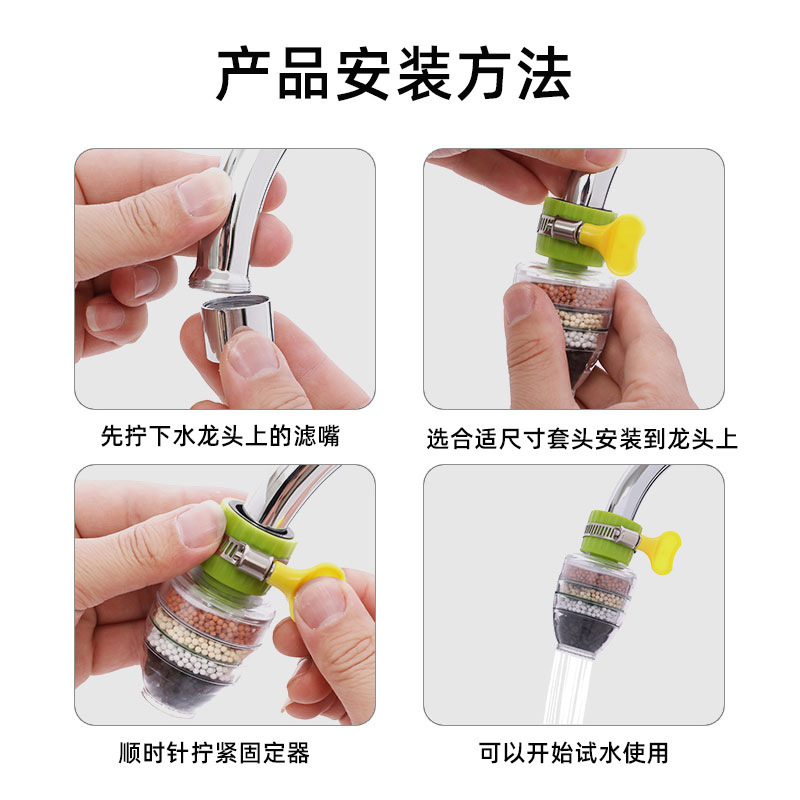 产品安装方法

先拧下水龙头上的滤嘴

选合适尺寸套头安装到龙头上

顺时针拧紧固定器

可以开始试水使用