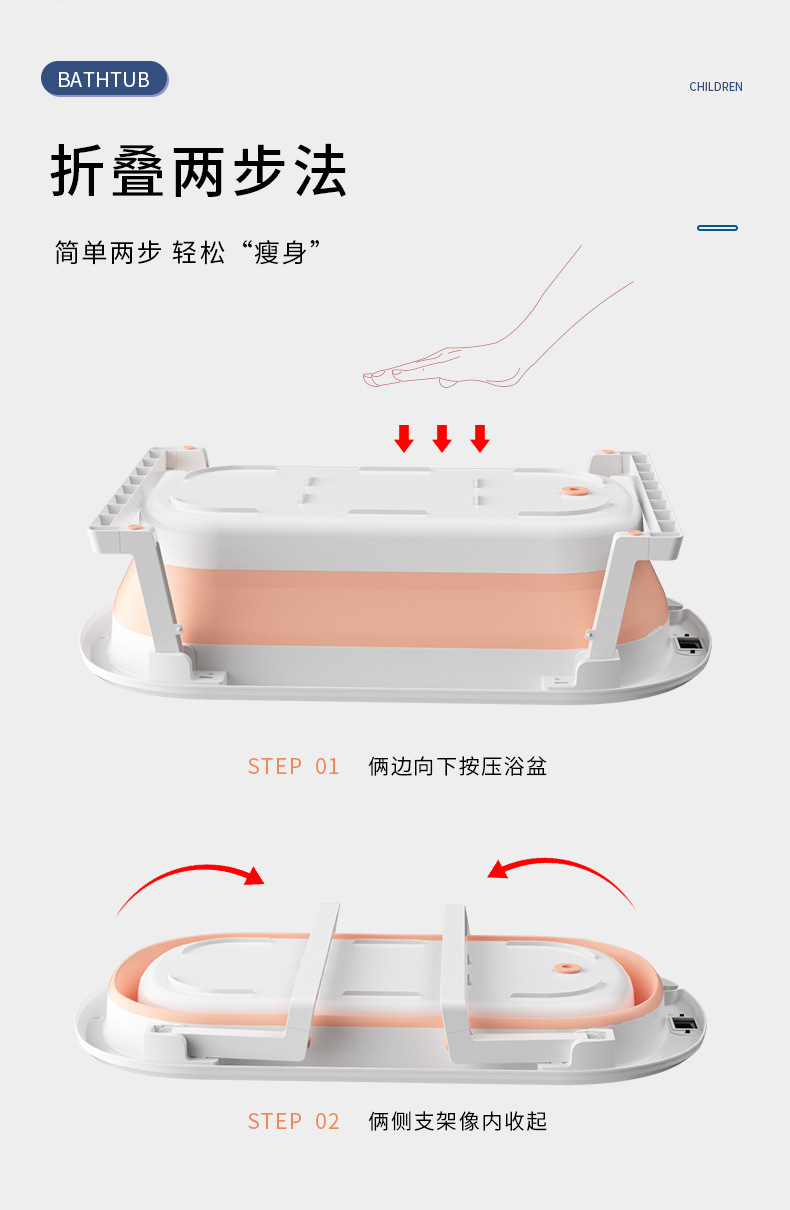 BATHTUB

CHILDREN

折叠两步法

简单两步 轻松“瘦身”

STEP 01 俩边向下按压浴盆

STEP 02 俩侧支架像内收起