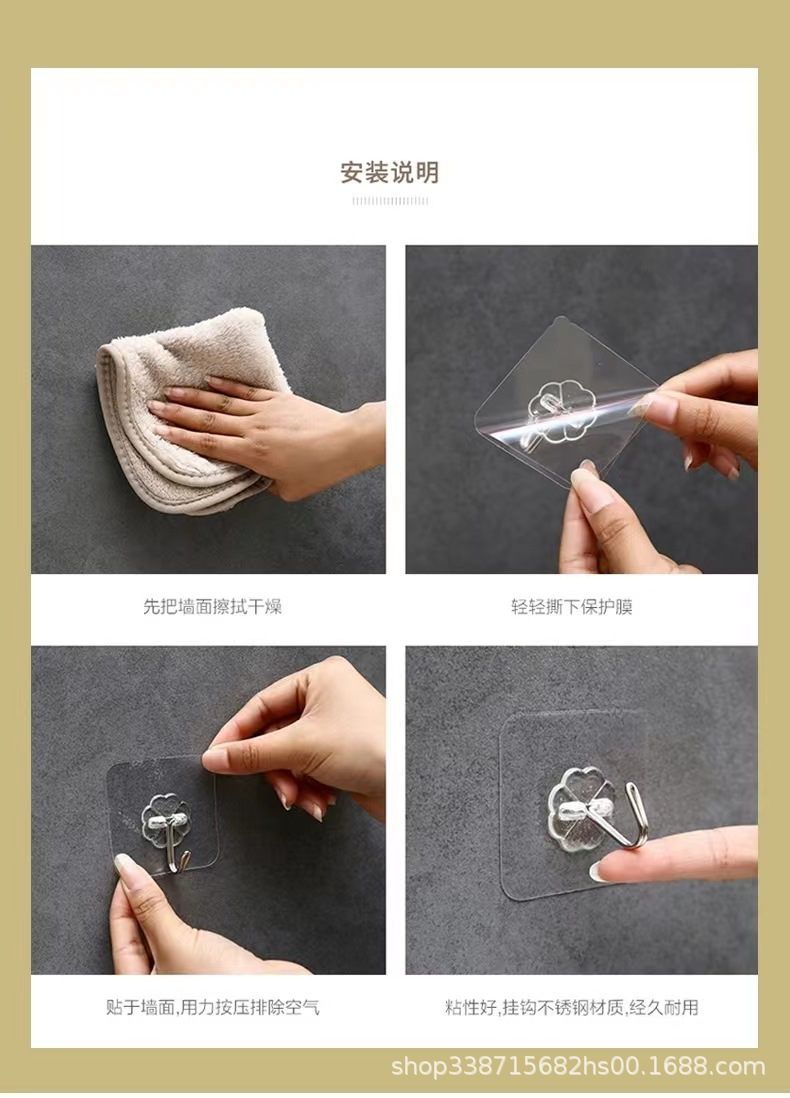 安装说明

先把墙面擦拭干燥

轻轻撕下保护膜

贴于墙面,用力按压排除空气

粘性好,挂钩不锈钢材质,经久耐用

shop338715682hs00.1688.com