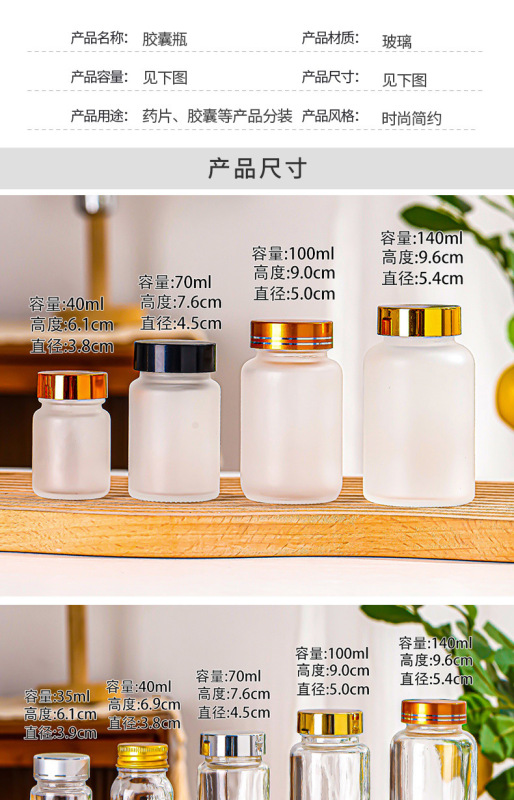 产品名称: 胶囊瓶
产品材质: 玻璃

产品容量: 见下图
产品尺寸: 见下图

产品用途: 药片、胶囊等产品分装
产品风格: 时尚简约

产品尺寸

容量:40ml
高度:6.1cm
直径:3.8cm

容量:70ml
高度:7.6cm
直径:4.5cm

容量:100ml
高度:9.0cm
直径:5.0cm

容量:140ml
高度:9.6cm
直径:5.4cm

容量:35ml
高度:6.1cm
直径:3.9cm

容量:40ml
高度:6.9cm
直径:3.8cm

容量:70ml
高度:7.6cm
直径:4.5cm

容量:100ml
高度:9.0cm
直径:5.0cm

容量:140ml
高度:9.6cm
直径:5.4cm