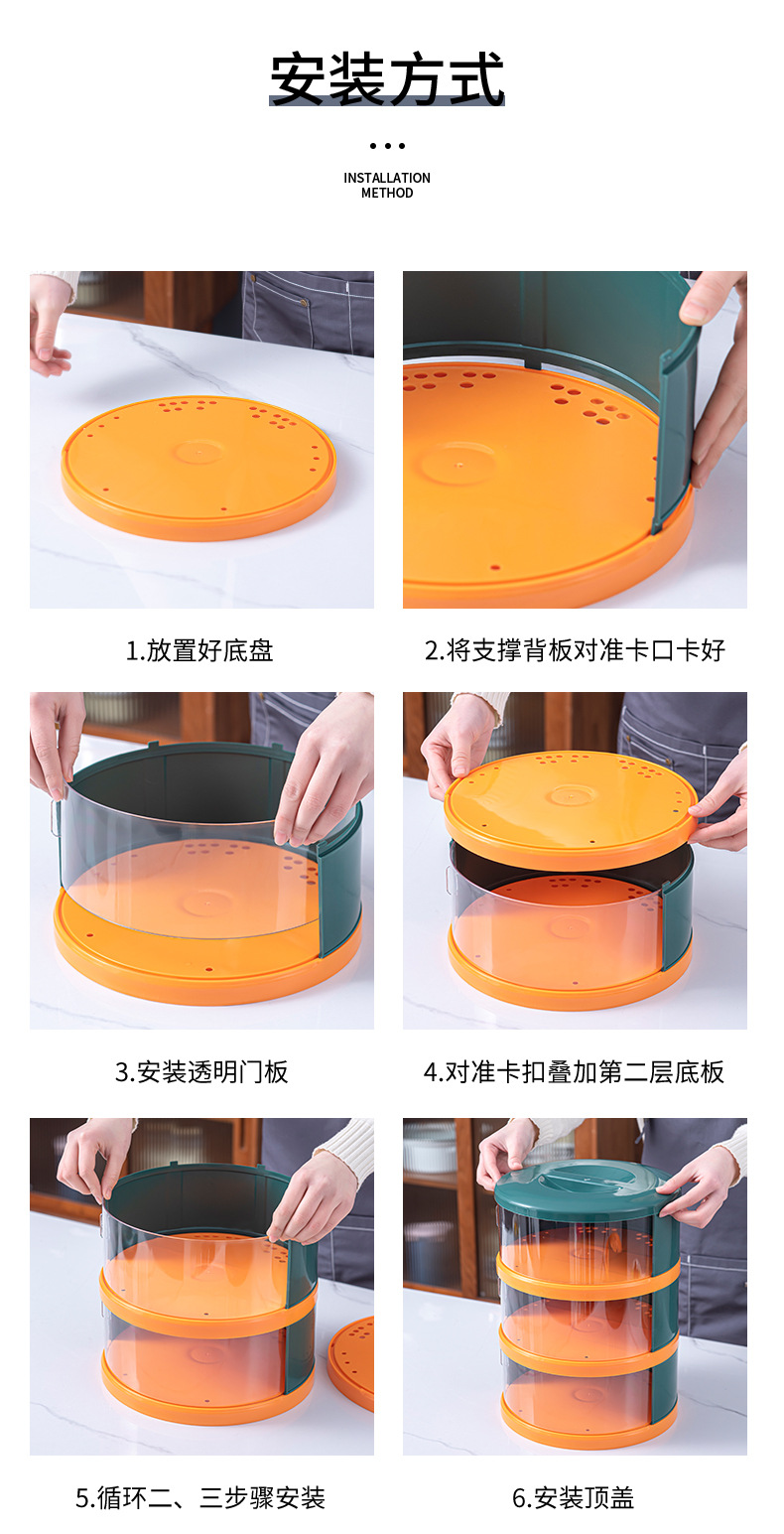 安装方式

INSTALLATION METHOD

1.放置好底盘

2.将支撑背板对准卡口卡好

3.安装透明门板

4.对准卡扣叠加第二层底板

5.循环二、三步骤安装

6.安装顶盖