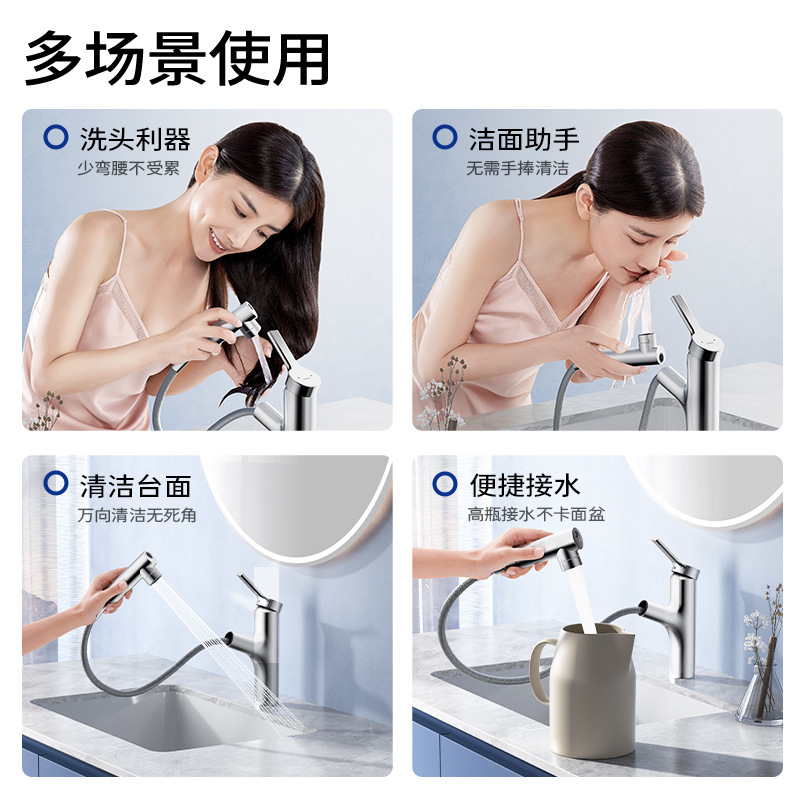 多场景使用

洗头利器
少弯腰不受累

洁面助手
无需手捧清洁

清洁台面
万向清洁无死角

便捷接水
高瓶接水不卡面盆